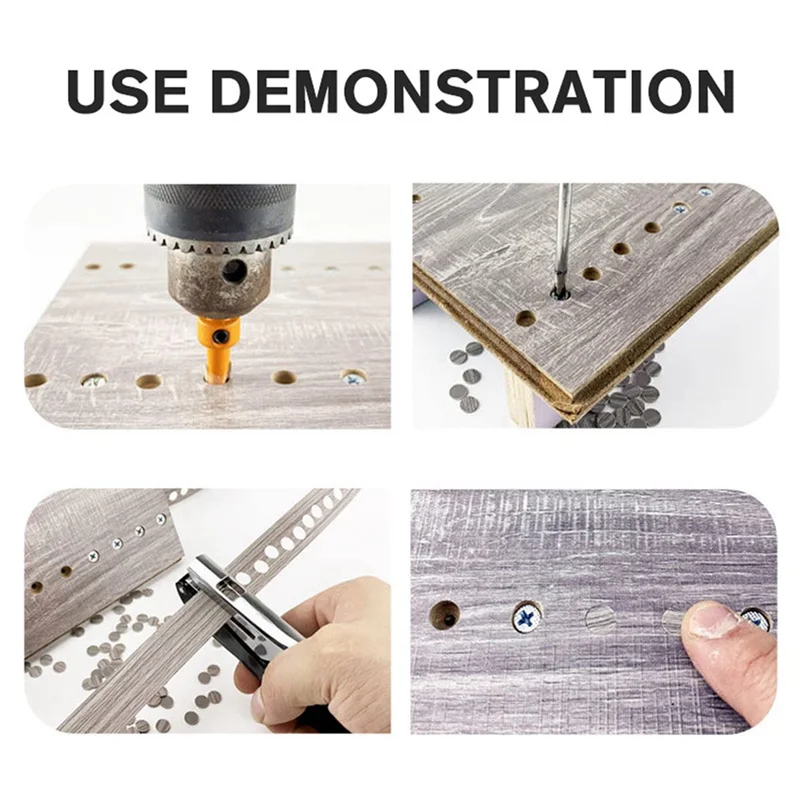 USE DEMONSTRATION