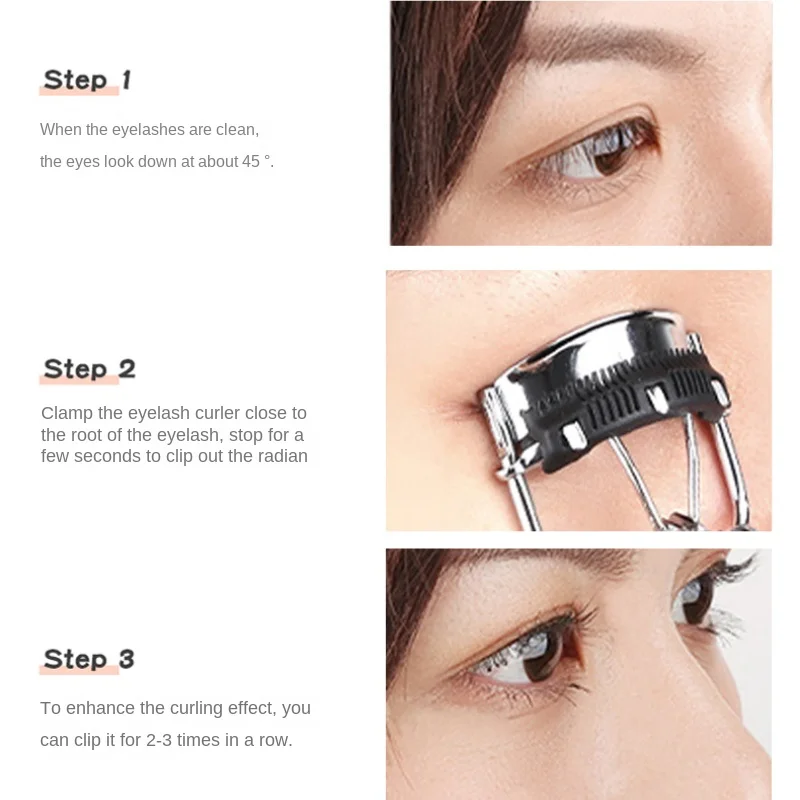 Step 1

When the eyelashes are clean, the eyes look down at about 45 °.

Step 2

Clamp the eyelash curler close to the root of the eyelash, stop for a few seconds to clip out the radian

Step 3

To enhance the curling effect, you can clip it for 2-3 times in a row.