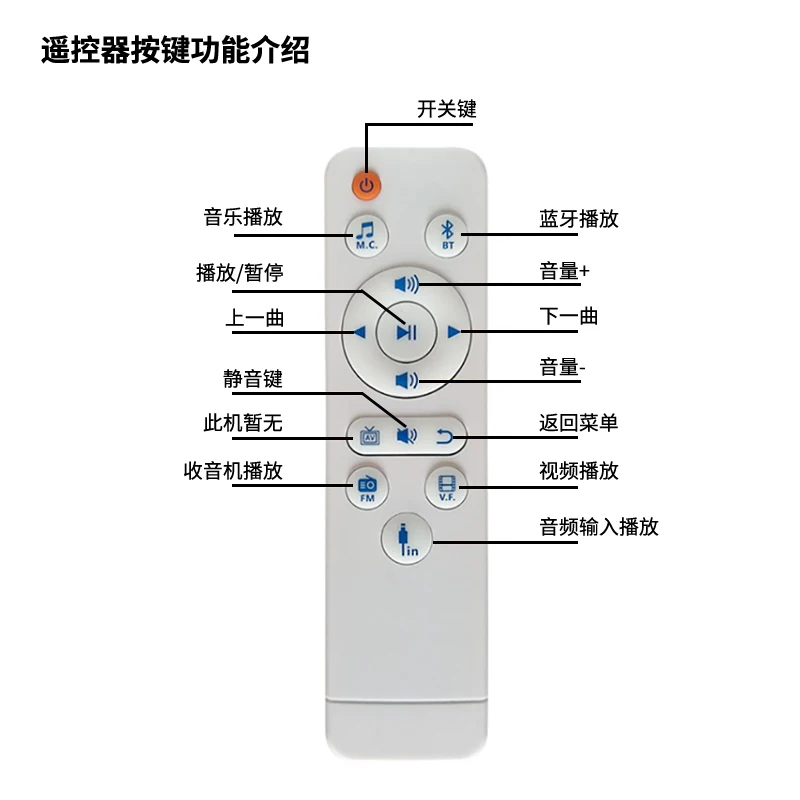 遥控器按键功能介绍

开关键

音乐播放

M.C.

BT

蓝牙播放

播放/暂停

音量+

上一曲

下一曲

音量-

静音键

此机暂无

AV

返回菜单

收音机播放

FM

V.F.

视频播放

in

音频输入播放