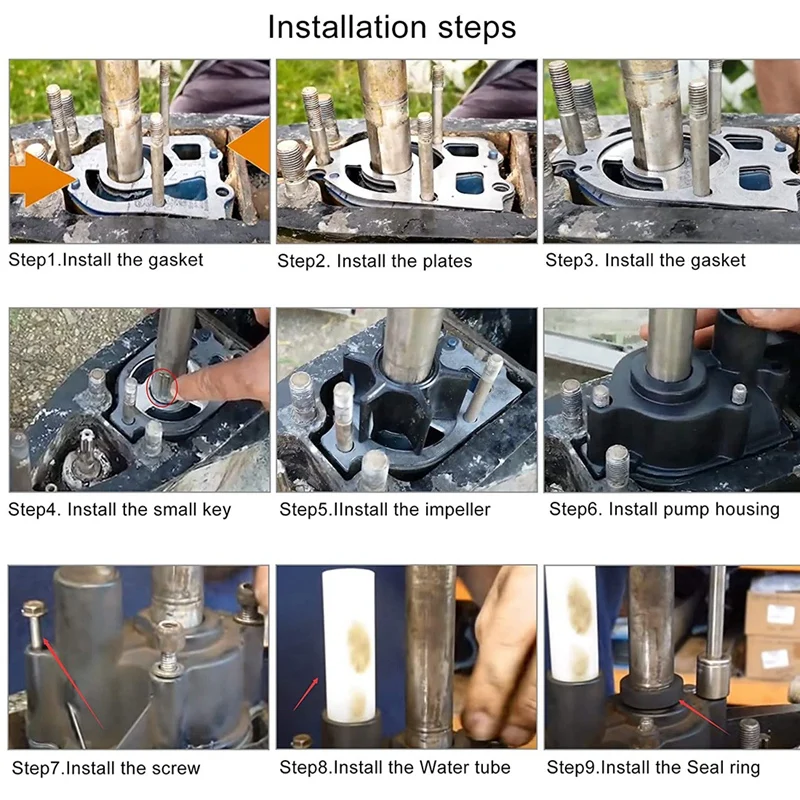 Installation steps

Step1.Install the gasket

Step2. Install the plates

Step3. Install the gasket

Step4. Install the small key

Step5.IInstall the impeller

Step6. Install pump housing

Step7.Install the screw

Step8.Install the Water tube

Step9.Install the Seal ring