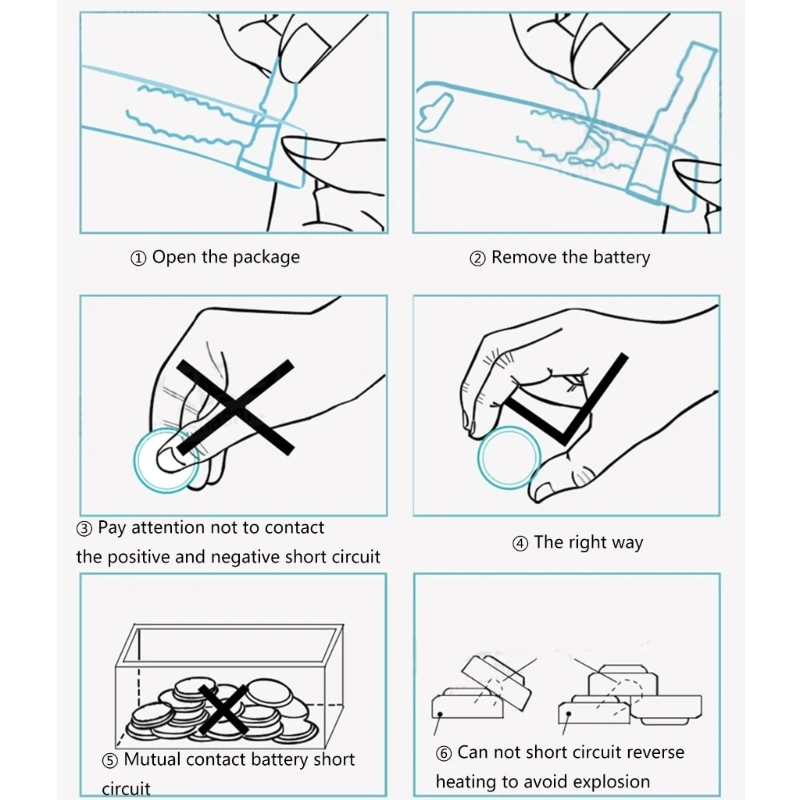 ① Open the package

② Remove the battery

③ Pay attention not to contact the positive and negative short circuit

④ The right way

⑤ Mutual contact battery short circuit

⑥ Can not short circuit reverse heating to avoid explosion