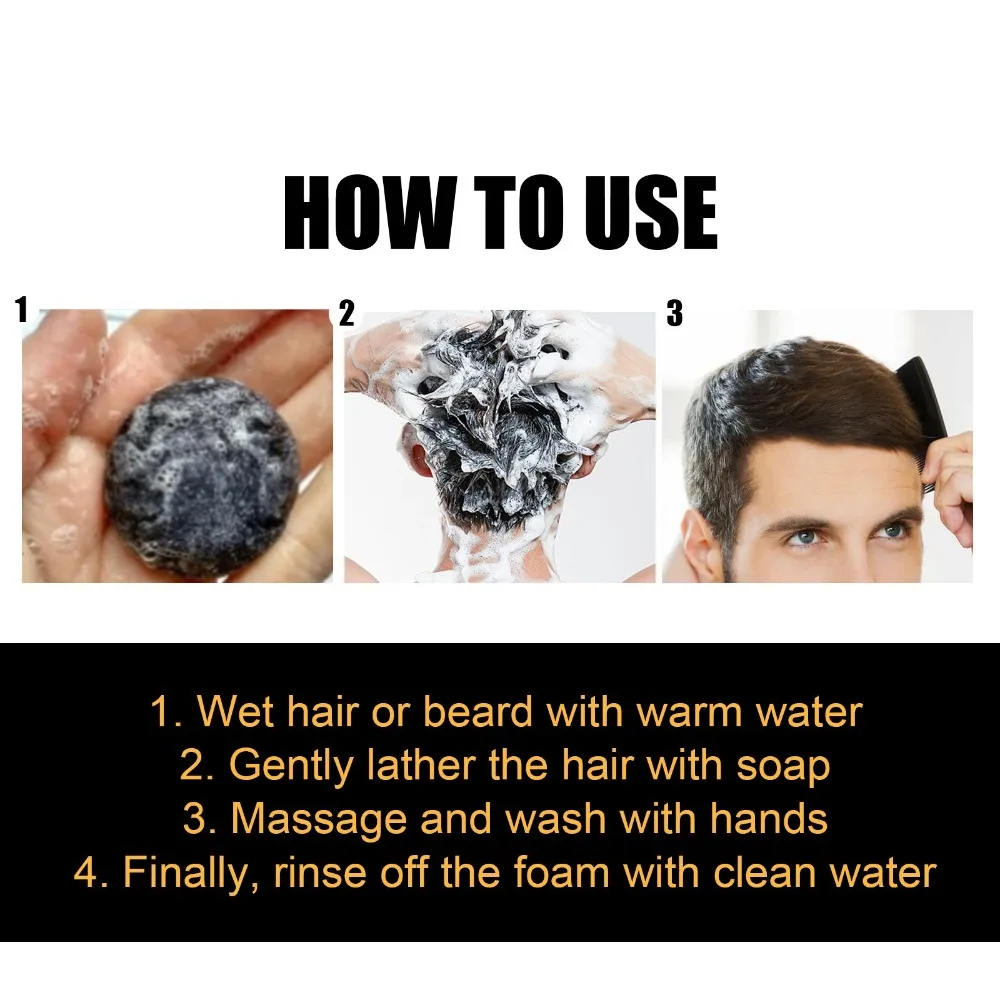 HOW TO USE

1

2

3

1. Wet hair or beard with warm water
2. Gently lather the hair with soap
3. Massage and wash with hands
4. Finally, rinse off the foam with clean water