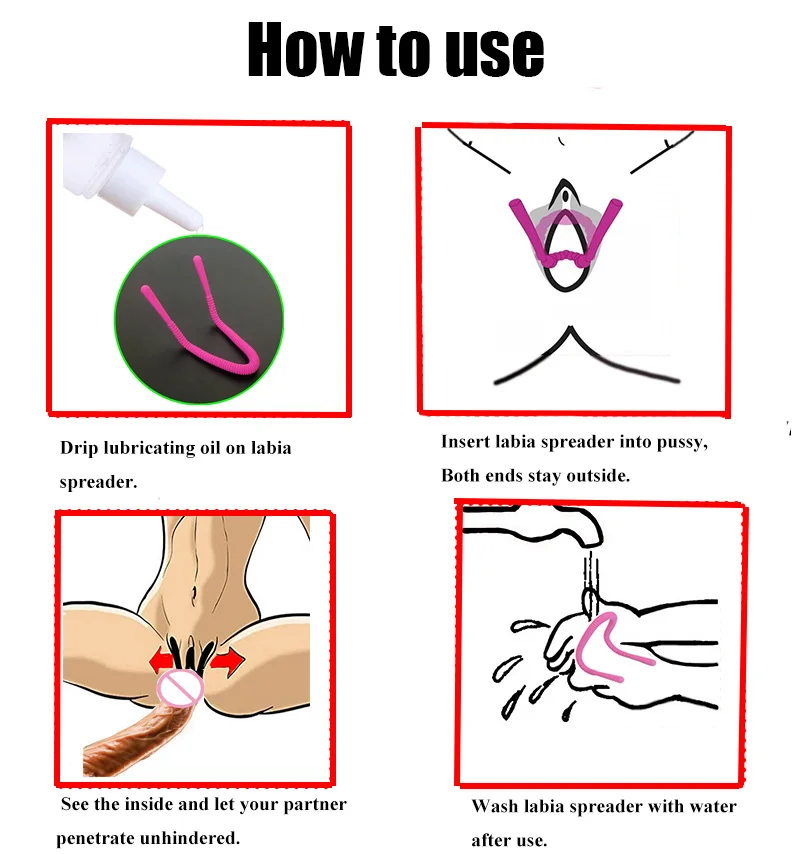 How to use

Drip lubricating oil on labia spreader.

Insert labia spreader into pussy, Both ends stay outside.

See the inside and let your partner penetrate unhindered.

Wash labia spreader with water after use.