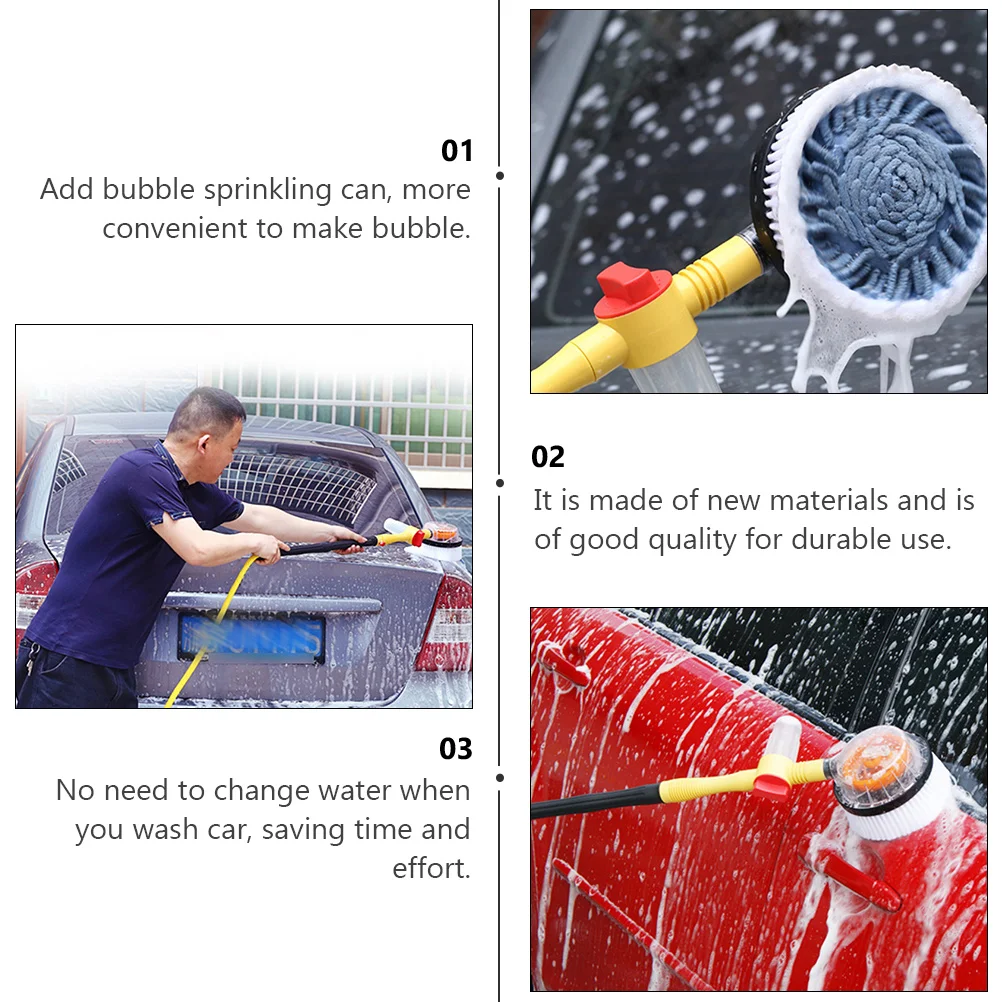 01
Add bubble sprinkling can, more convenient to make bubble.

02
It is made of new materials and is of good quality for durable use.

03
No need to change water when you wash car, saving time and effort.