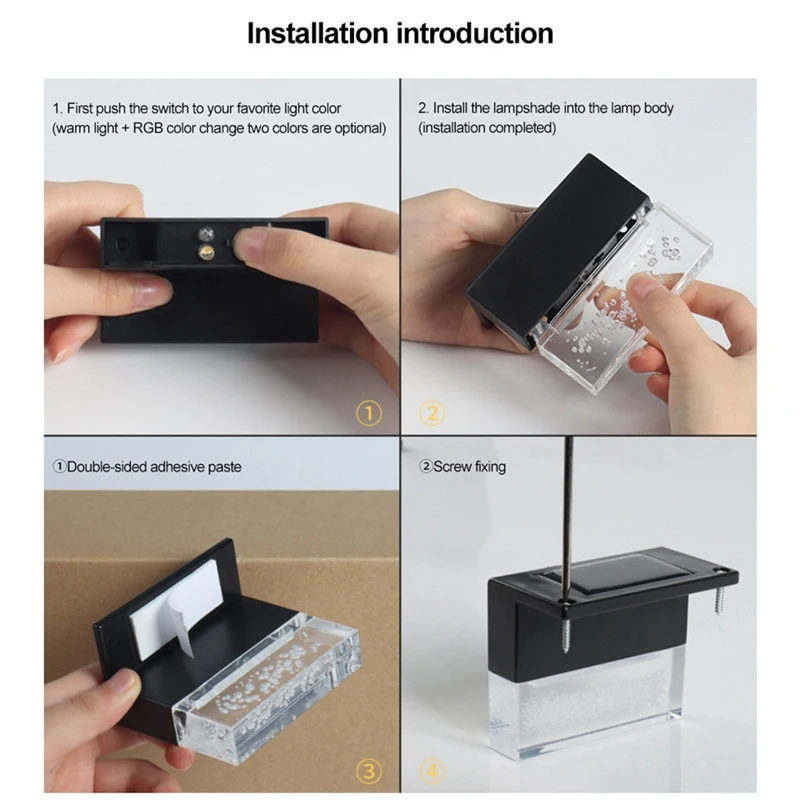 Installation introduction

1. First push the switch to your favorite light color (warm light + RGB color change two colors are optional)

①

2. Install the lampshade into the lamp body (installation completed)

②

①Double-sided adhesive paste

③

②Screw fixing

④