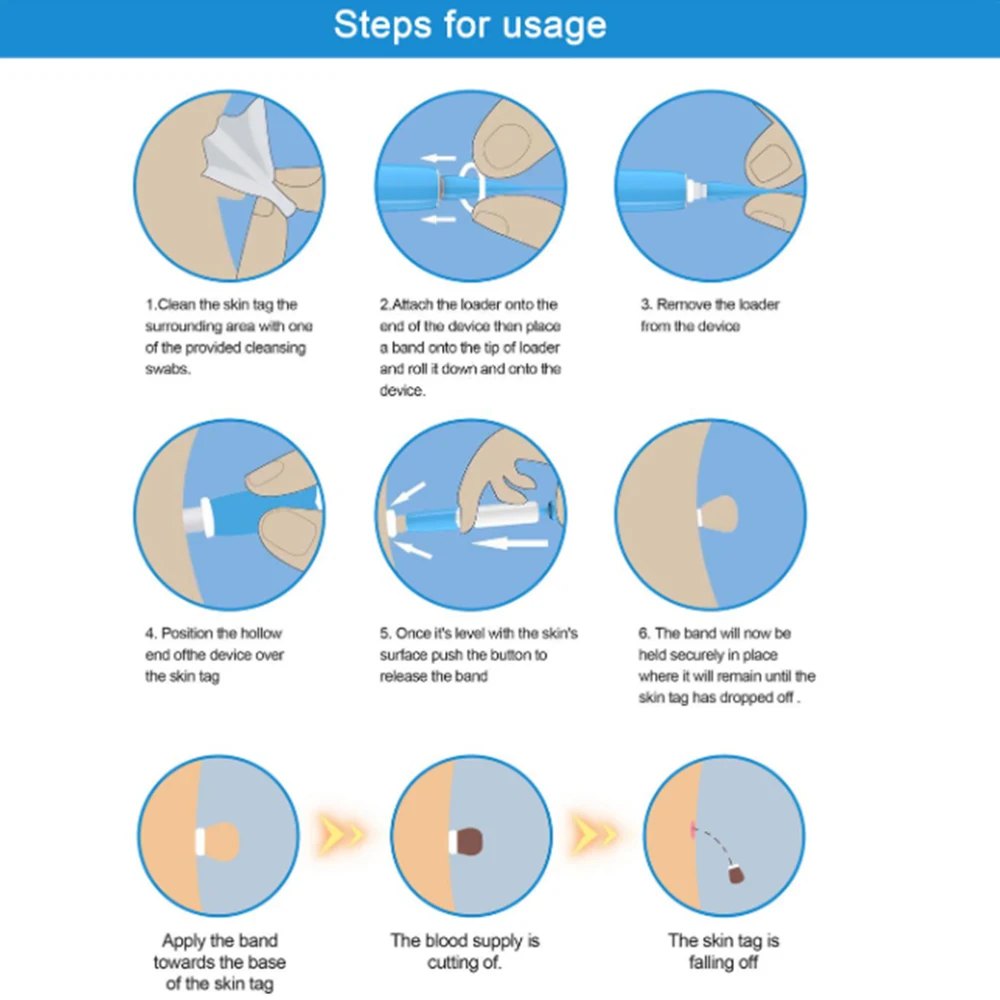 Steps for usage

1.Clean the skin tag the surrounding area with one of the provided cleansing swabs.

2.Attach the loader onto the end of the device then place a band onto the tip of loader and roll it down and onto the device.

3. Remove the loader from the device

4. Position the hollow end ofthe device over the skin tag

5. Once it's level with the skin's surface push the button to release the band

6. The band will now be held securely in place where it will remain until the skin tag has dropped off .

Apply the band towards the base of the skin tag

The blood supply is cutting of.

The skin tag is falling off