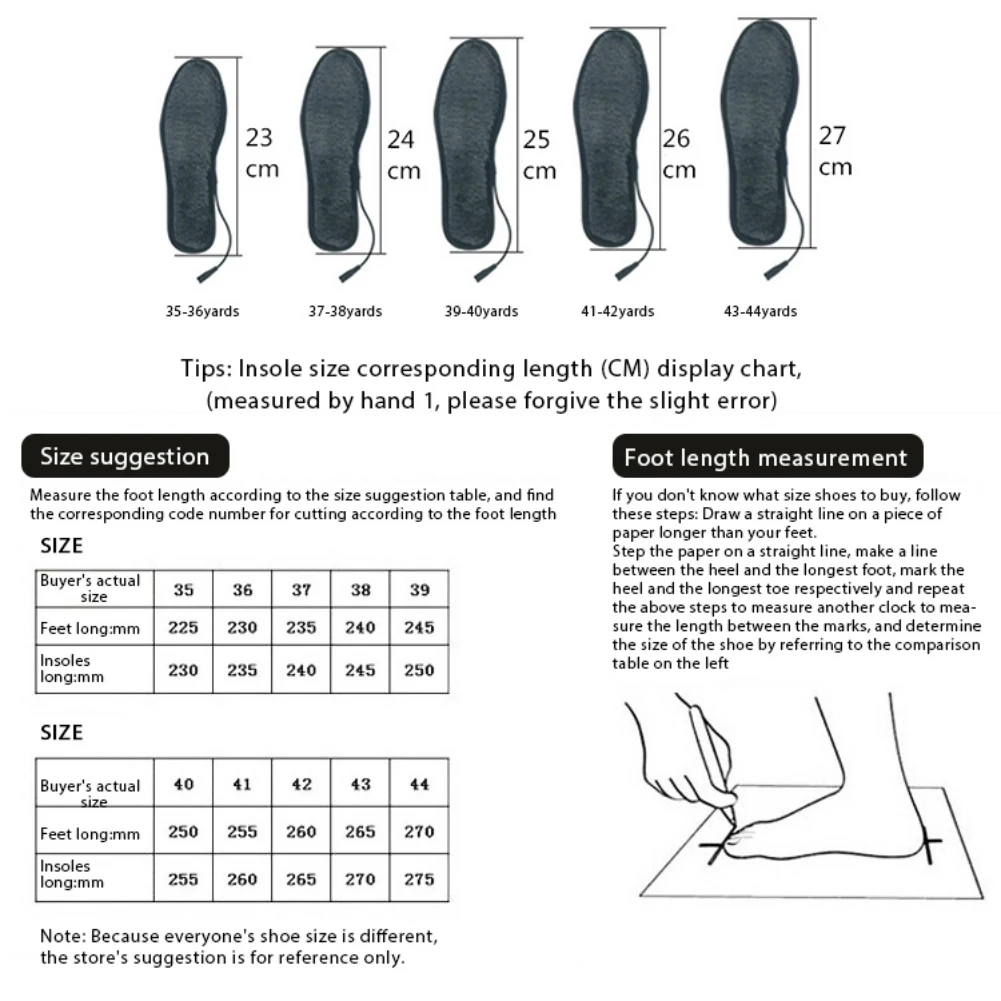 23 cm
24 cm
25 cm
26 cm
27 cm

35-36yards
37-38yards
39-40yards
41-42yards
43-44yards

Tips: Insole size corresponding length (CM) display chart, (measured by hand 1, please forgive the slight error)

Size suggestion

Measure the foot length according to the size suggestion table, and find the corresponding code number for cutting according to the foot length

SIZE

| Buyer's actual size | 35 | 36 | 37 | 38 | 39 |
|---|---|---|---|---|---|
| Feet long:mm | 225 | 230 | 235 | 240 | 245 |
| Insoles long:mm | 230 | 235 | 240 | 245 | 250 |

SIZE

| Buyer's actual size | 40 | 41 | 42 | 43 | 44 |
|---|---|---|---|---|---|
| Feet long:mm | 250 | 255 | 260 | 265 | 270 |
| Insoles long:mm | 255 | 260 | 265 | 270 | 275 |

Note: Because everyone's shoe size is different, the store's suggestion is for reference only.

Foot length measurement

If you don't know what size shoes to buy, follow these steps: Draw a straight line on a piece of paper longer than your feet.
Step the paper on a straight line, make a line between the heel and the longest foot, mark the heel and the longest toe respectively and repeat the above steps to measure another clock to measure the length between the marks, and determine the size of the shoe by referring to the comparison table on the left