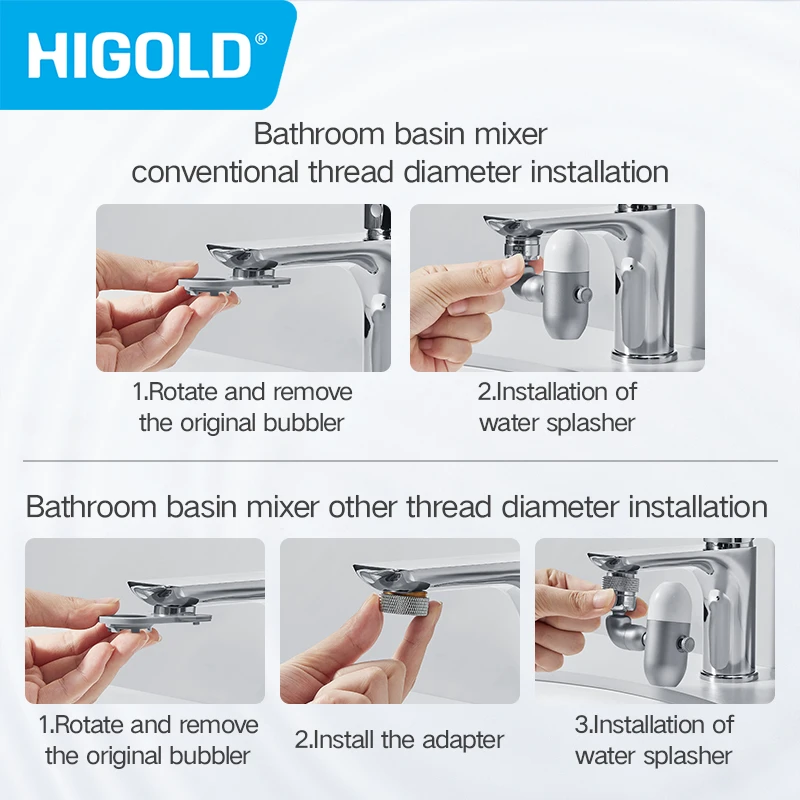 HIGOLD®

Bathroom basin mixer conventional thread diameter installation

1.Rotate and remove the original bubbler

2.Installation of water splasher

Bathroom basin mixer other thread diameter installation

1.Rotate and remove the original bubbler

2.Install the adapter

3.Installation of water splasher