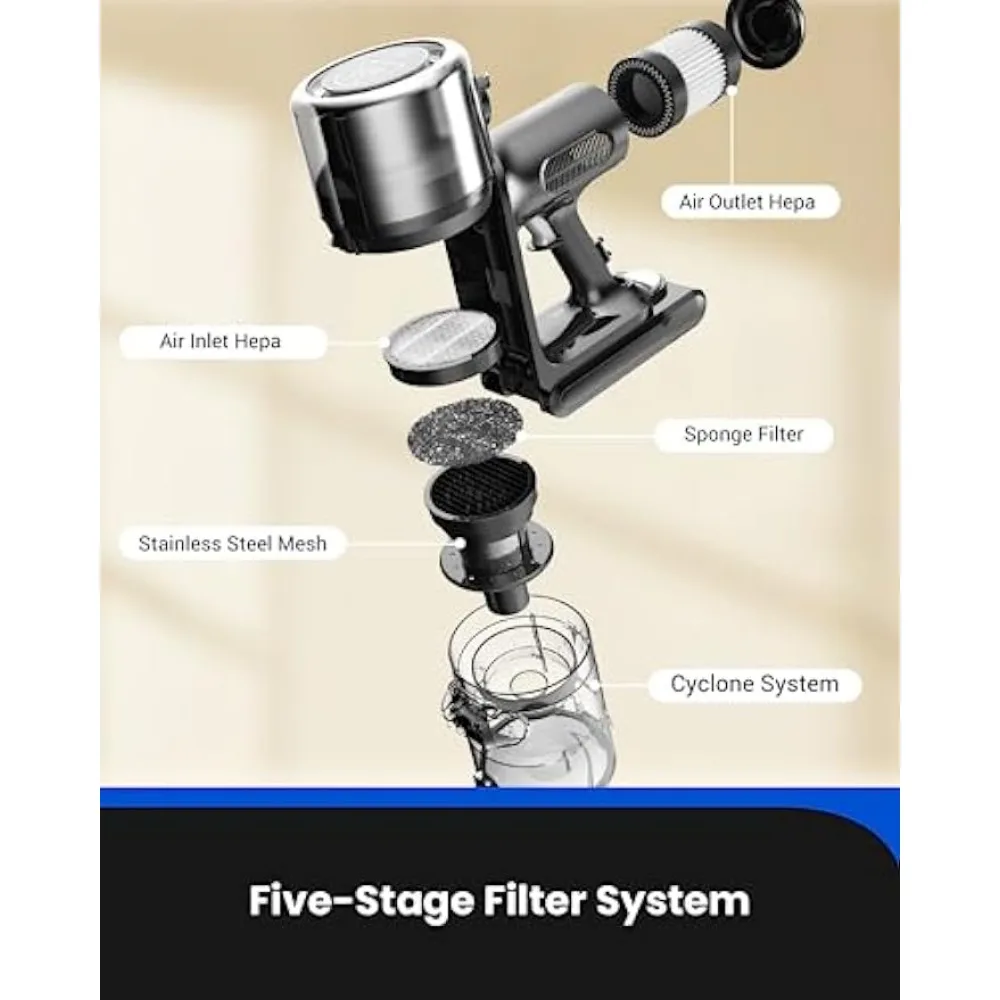 Air Outlet Hepa

Air Inlet Hepa

Sponge Filter

Stainless Steel Mesh

Cyclone System

Five-Stage Filter System