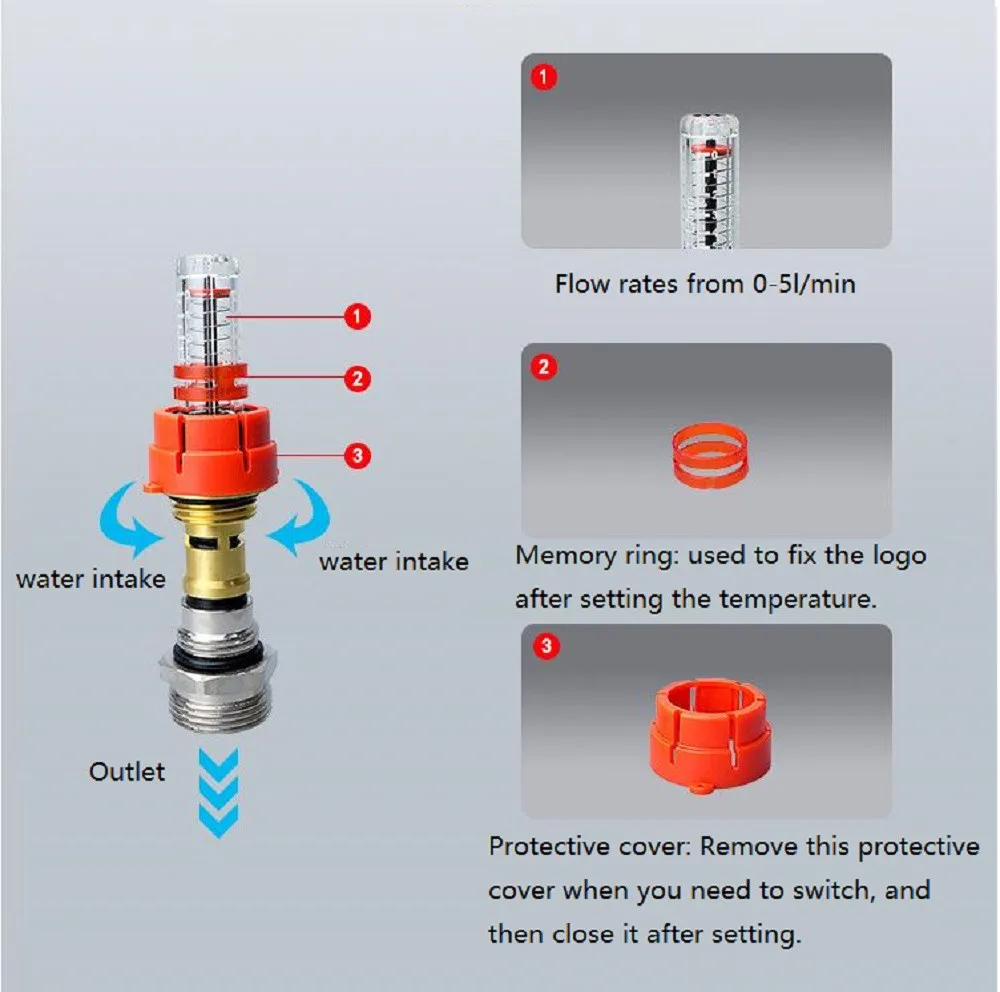 1
2
3
water intake
water intake
Outlet

1
Flow rates from 0-5l/min

2
Memory ring: used to fix the logo after setting the temperature.

3
Protective cover: Remove this protective cover when you need to switch, and then close it after setting.