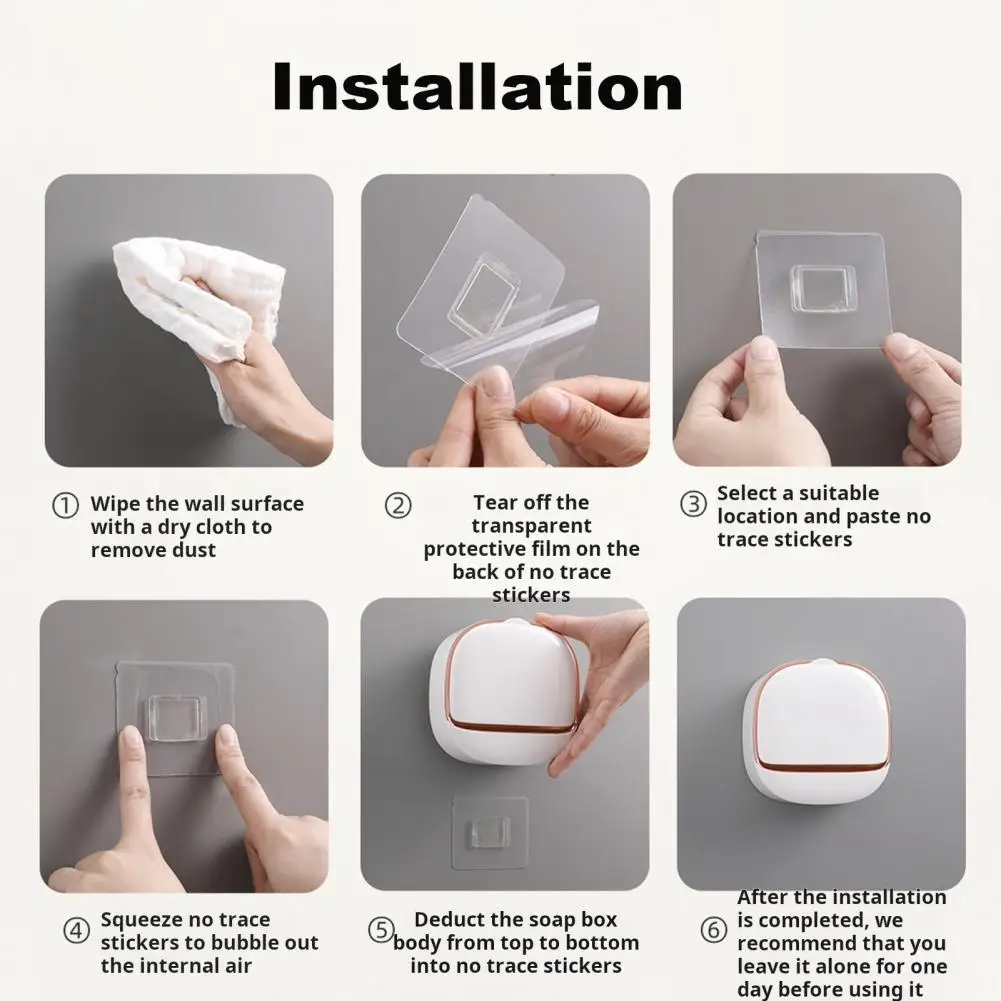 Installation

① Wipe the wall surface with a dry cloth to remove dust

② Tear off the transparent protective film on the back of no trace stickers

③ Select a suitable location and paste no trace stickers

④ Squeeze no trace stickers to bubble out the internal air

⑤ Deduct the soap box body from top to bottom into no trace stickers

⑥ After the installation is completed, we recommend that you leave it alone for one day before using it