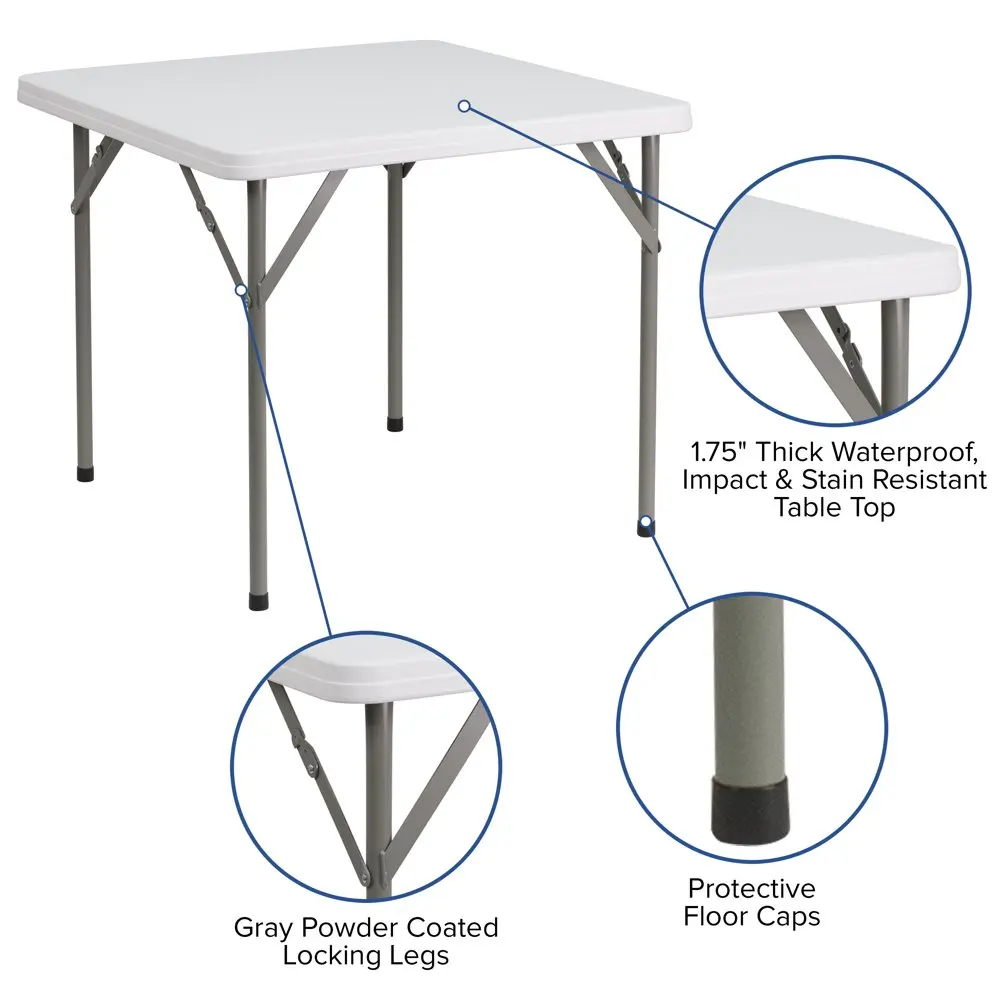 1.75" Thick Waterproof, Impact & Stain Resistant Table Top

Gray Powder Coated Locking Legs

Protective Floor Caps