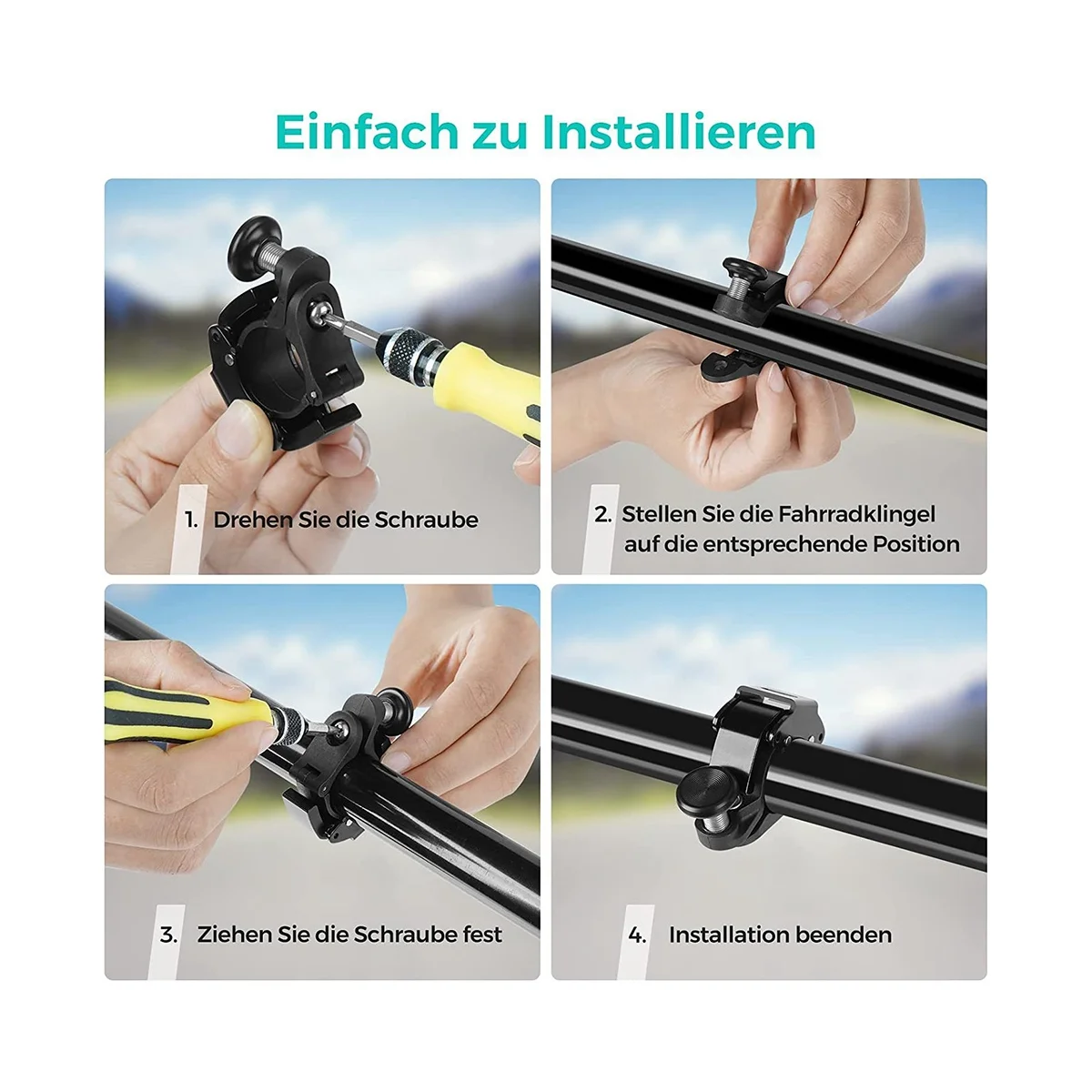 Einfach zu Installieren

1. Drehen Sie die Schraube

2. Stellen Sie die Fahrradklingel auf die entsprechende Position

3. Ziehen Sie die Schraube fest

4. Installation beenden