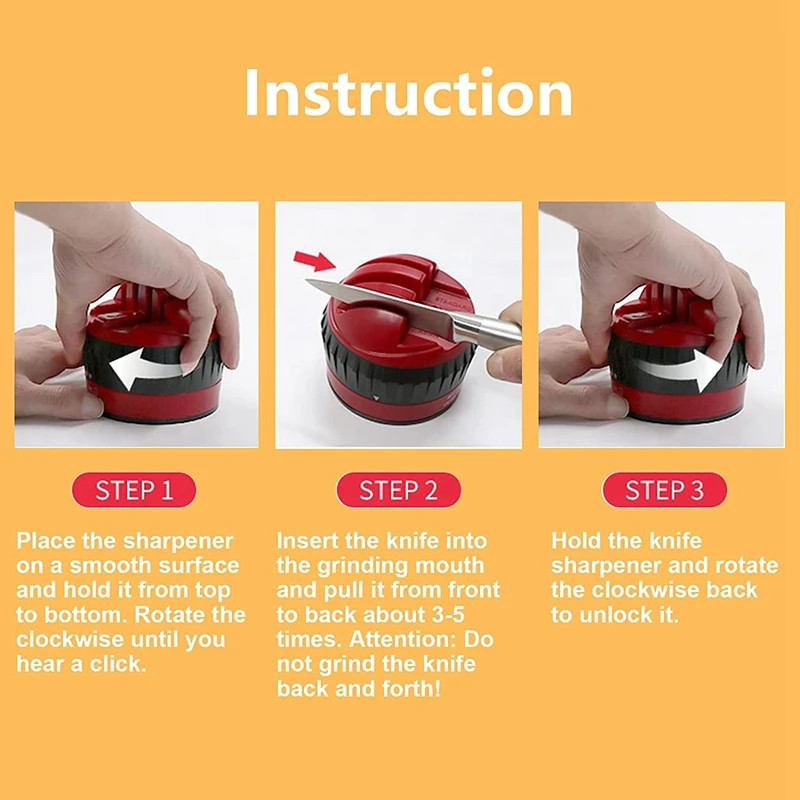 Instruction

STANDARD

STEP 1

Place the sharpener on a smooth surface and hold it from top to bottom. Rotate the clockwise until you hear a click.

STEP 2

Insert the knife into the grinding mouth and pull it from front to back about 3-5 times. Attention: Do not grind the knife back and forth!

STEP 3

Hold the knife sharpener and rotate the clockwise back to unlock it.