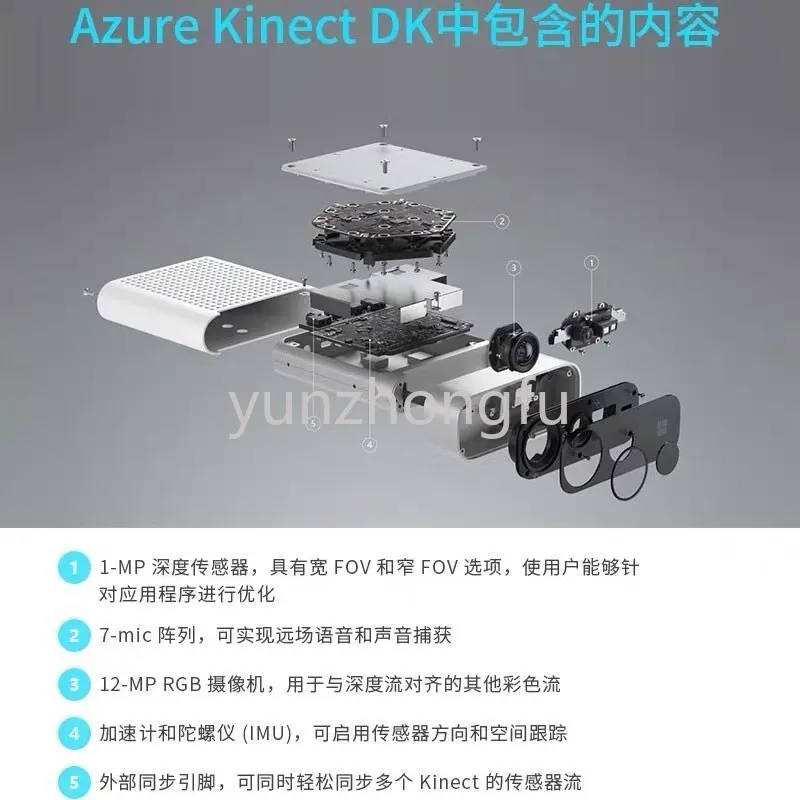 Azure Kinect DK中包含的内容

2
3
1
5
4

yunzhongfu

1 1-MP 深度传感器，具有宽 FOV 和窄 FOV 选项，使用户能够针对应用程序进行优化

2 7-mic 阵列，可实现远场语音和声音捕获

3 12-MP RGB 摄像机，用于与深度流对齐的其他彩色流

4 加速计和陀螺仪 (IMU)，可启用传感器方向和空间跟踪

5 外部同步引脚，可同时轻松同步多个 Kinect 的传感器流