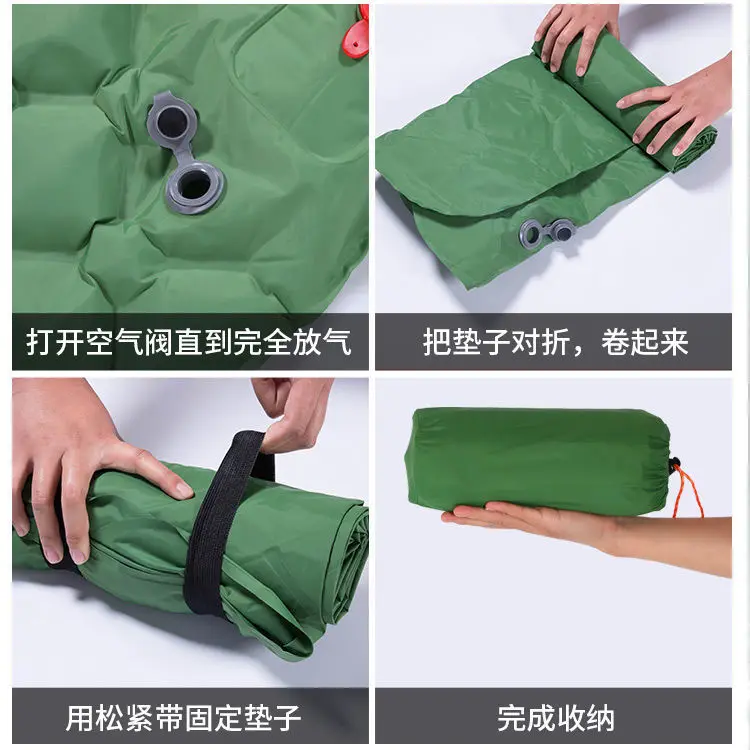 打开空气阀直到完全放气

把垫子对折，卷起来

用松紧带固定垫子

完成收纳