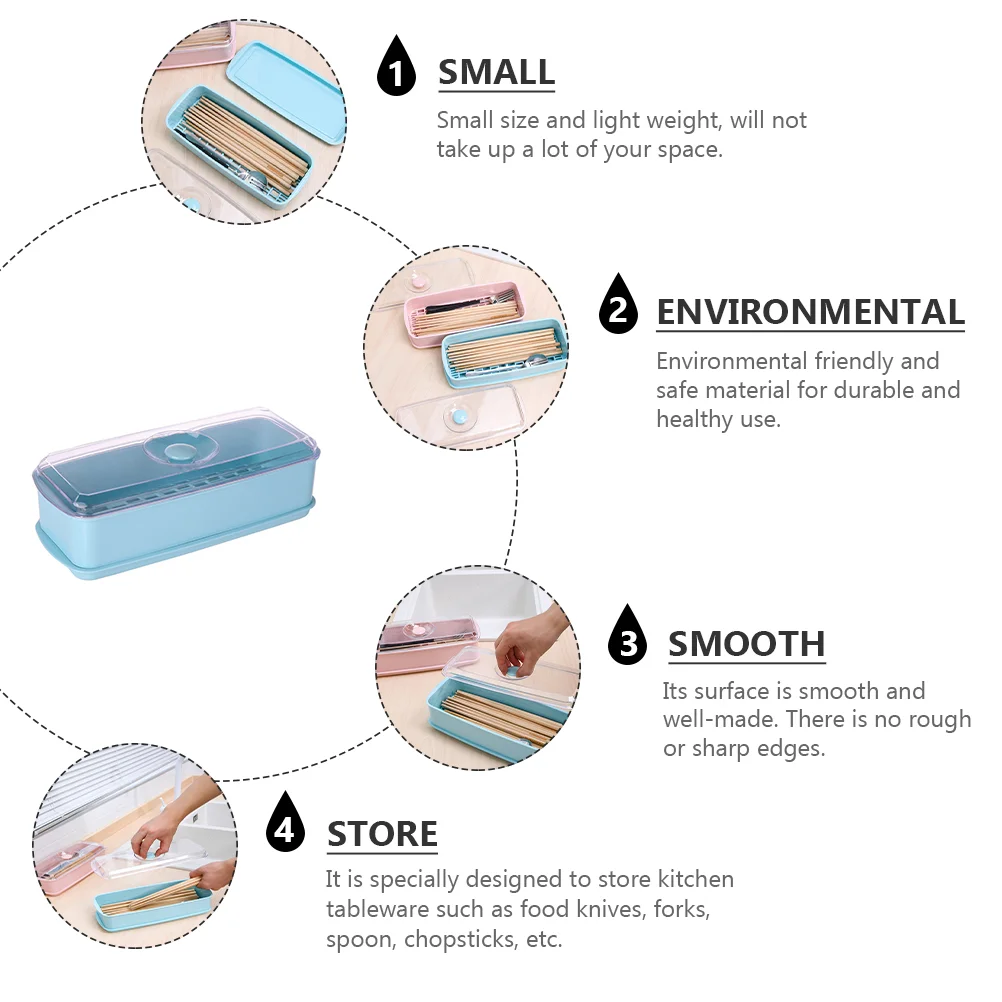 1 SMALL

Small size and light weight, will not take up a lot of your space.

2 ENVIRONMENTAL

Environmental friendly and safe material for durable and healthy use.

3 SMOOTH

Its surface is smooth and well-made. There is no rough or sharp edges.

4 STORE

It is specially designed to store kitchen tableware such as food knives, forks, spoon, chopsticks, etc.