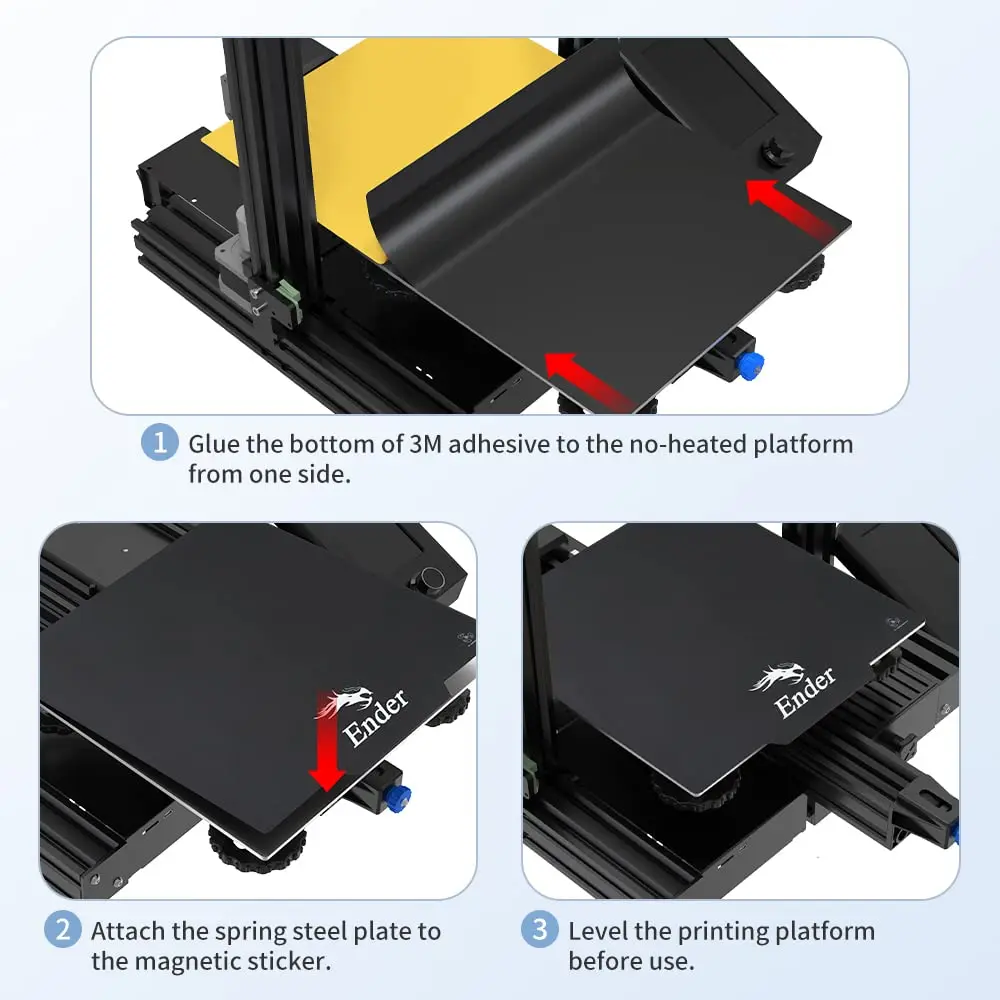 1 Glue the bottom of 3M adhesive to the no-heated platform from one side.

Ender

2 Attach the spring steel plate to the magnetic sticker.

Ender

3 Level the printing platform before use.