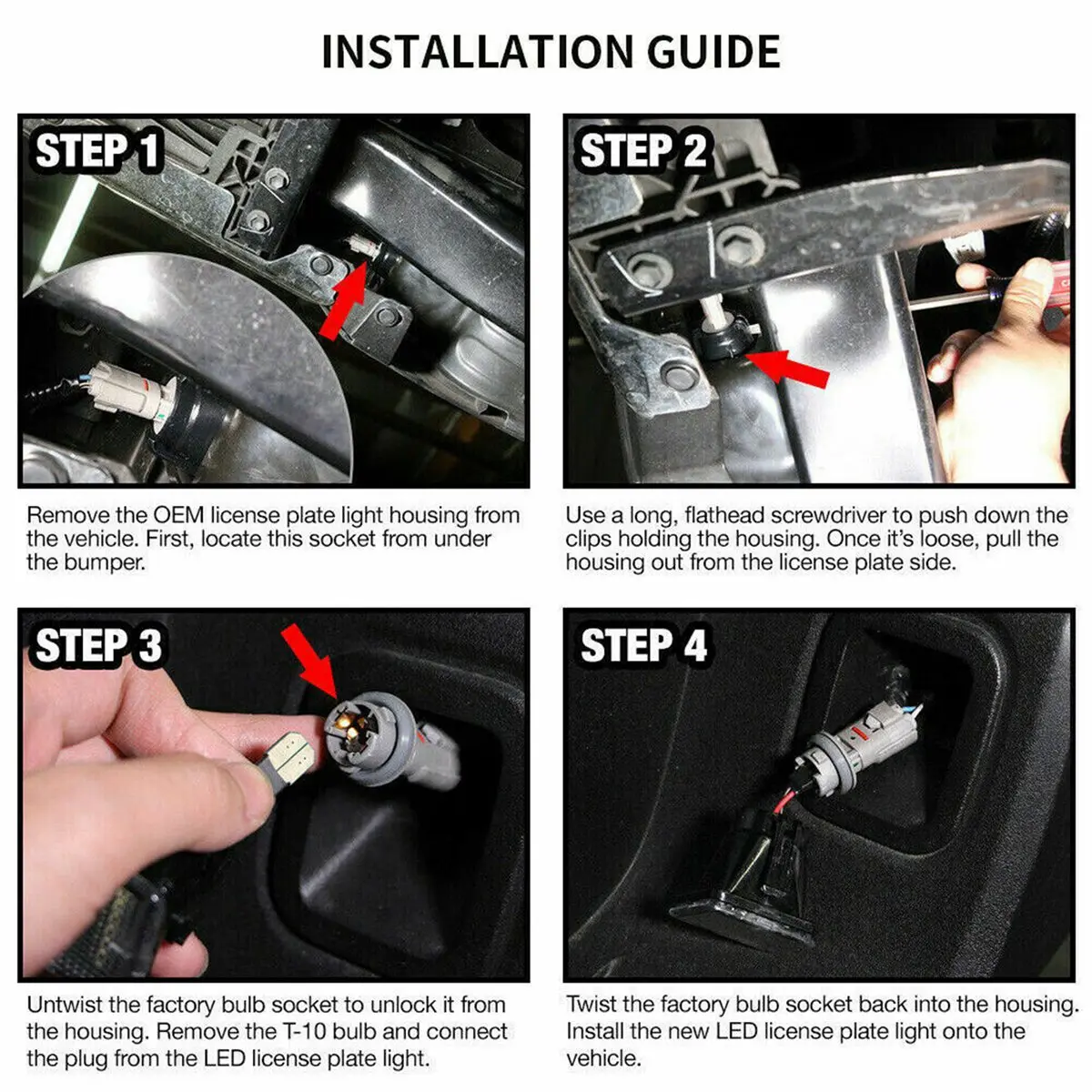 INSTALLATION GUIDE

STEP 1

Remove the OEM license plate light housing from the vehicle. First, locate this socket from under the bumper.

STEP 2

Use a long, flathead screwdriver to push down the clips holding the housing. Once it's loose, pull the housing out from the license plate side.

STEP 3

Untwist the factory bulb socket to unlock it from the housing. Remove the T-10 bulb and connect the plug from the LED license plate light.

STEP 4

Twist the factory bulb socket back into the housing. Install the new LED license plate light onto the vehicle.