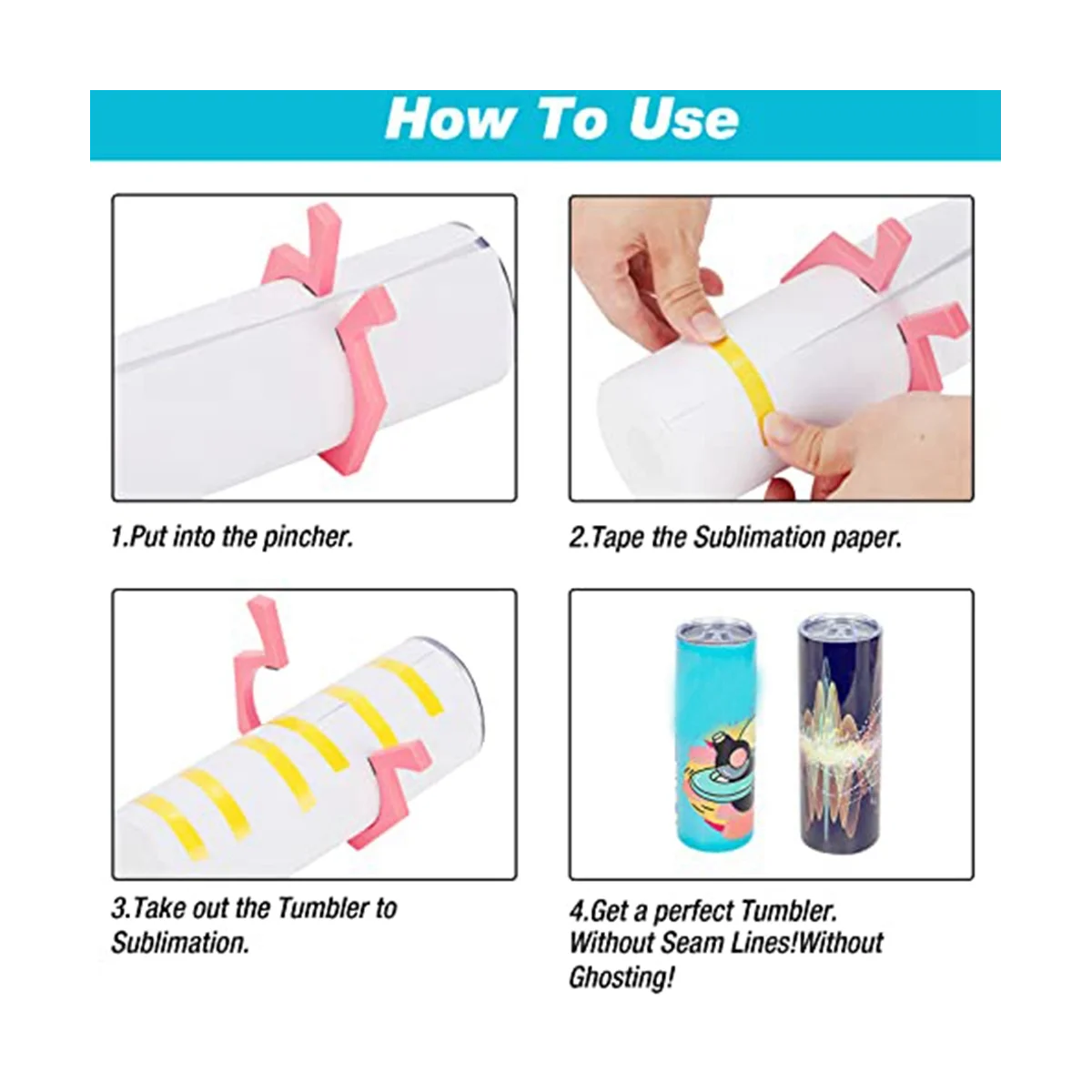 How To Use

1.Put into the pincher.

2.Tape the Sublimation paper.

3.Take out the Tumbler to Sublimation.

4.Get a perfect Tumbler. Without Seam Lines!Without Ghosting!