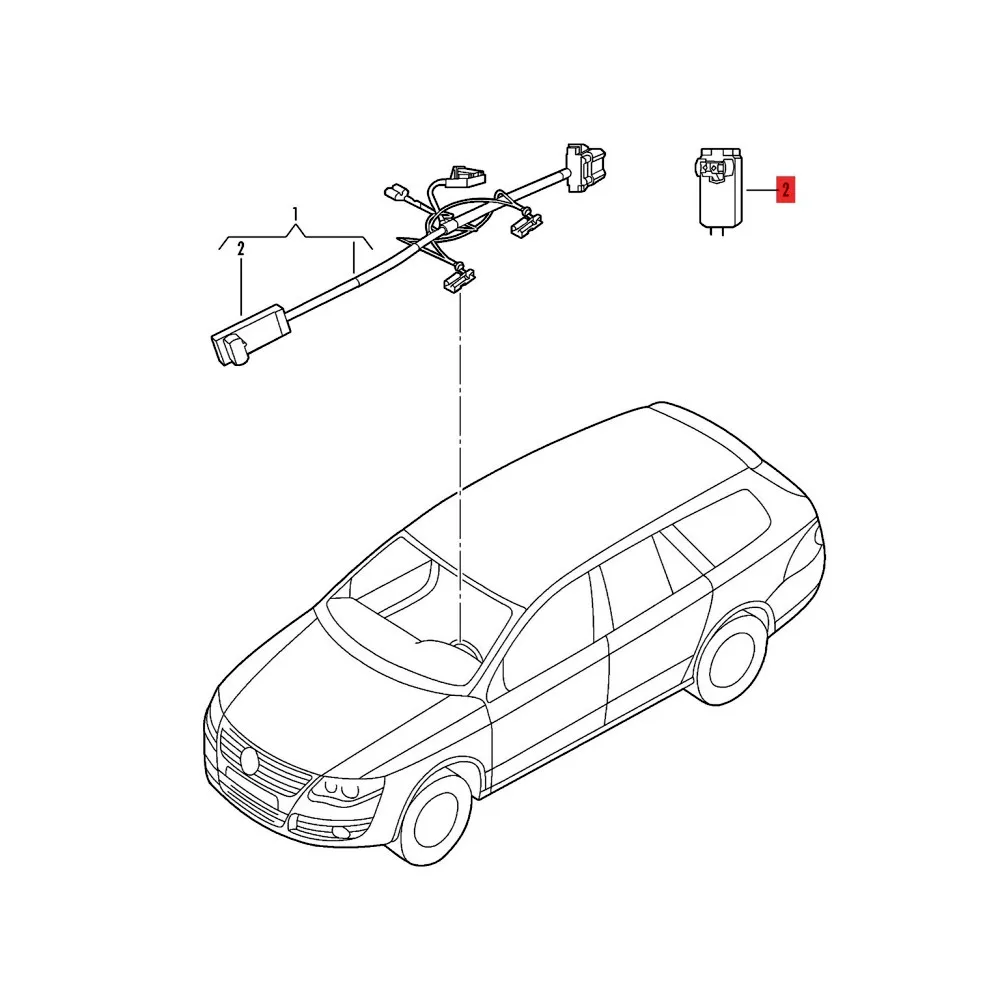 1
2
2