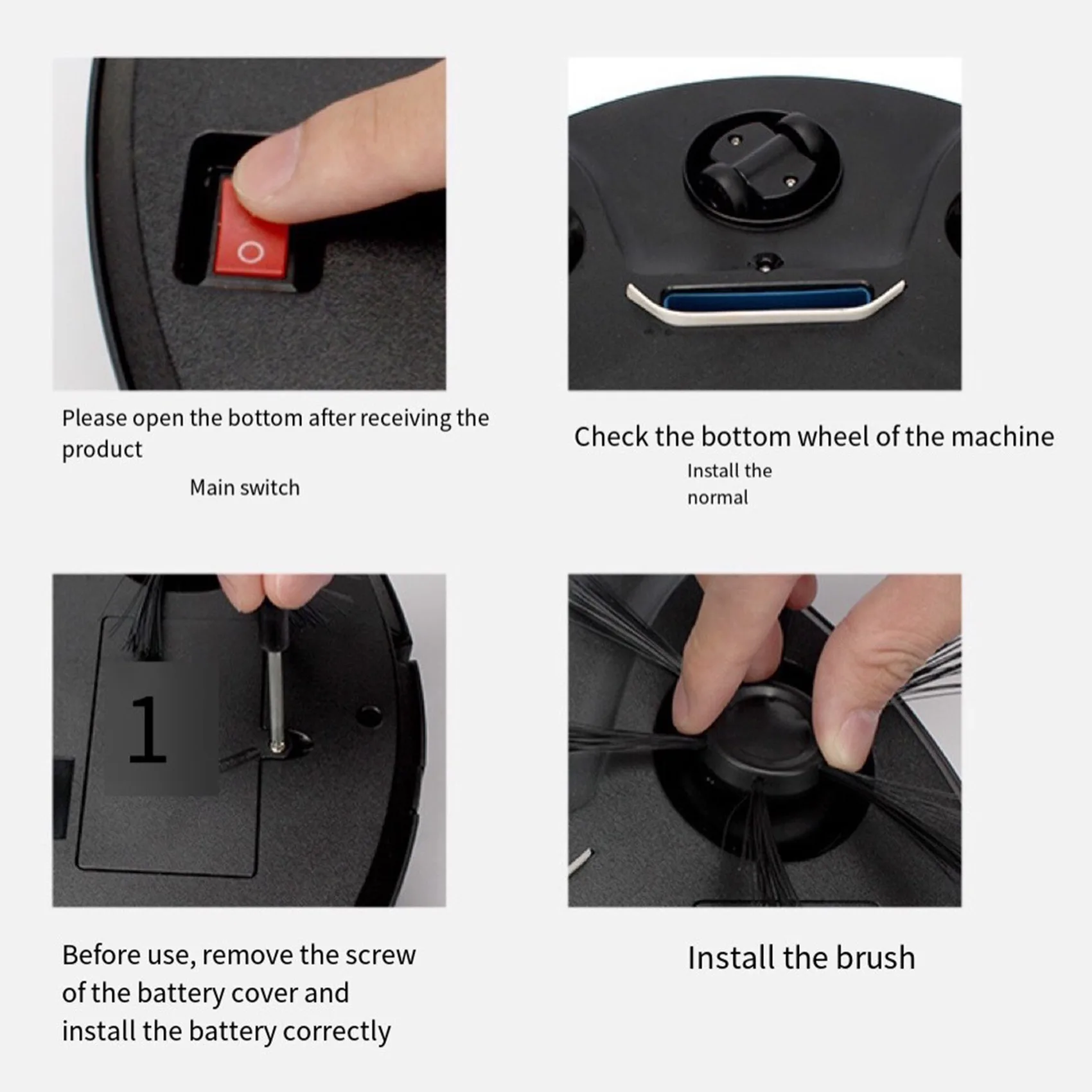 Please open the bottom after receiving the product

Main switch

Check the bottom wheel of the machine

Install the normal

1

Before use, remove the screw of the battery cover and install the battery correctly

Install the brush