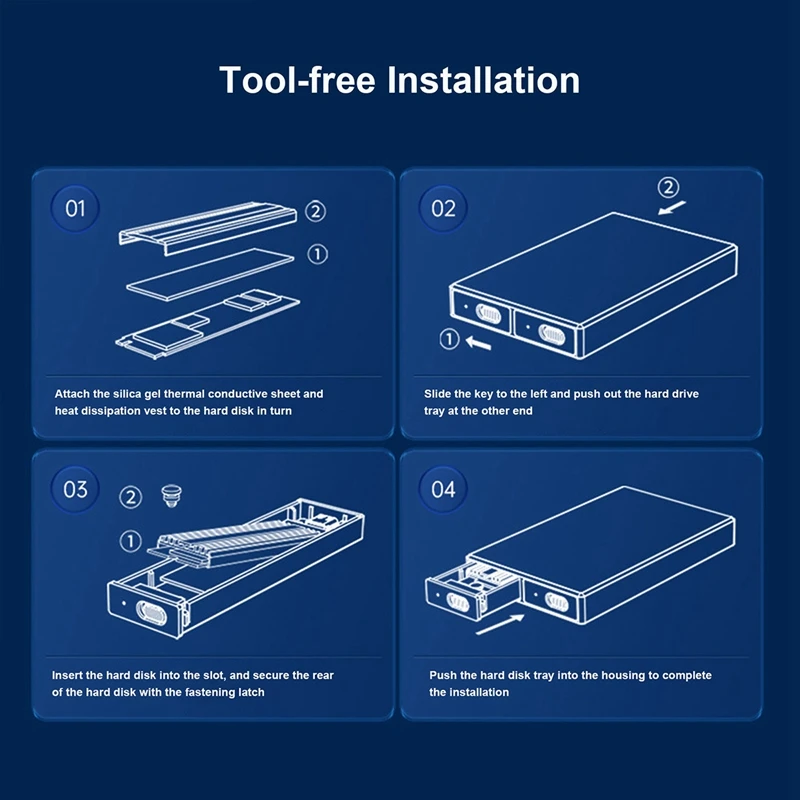 Tool-free Installation

01

②

①

Attach the silica gel thermal conductive sheet and heat dissipation vest to the hard disk in turn

02

②

①

Slide the key to the left and push out the hard drive tray at the other end

03

②

①

Insert the hard disk into the slot, and secure the rear of the hard disk with the fastening latch

04

Push the hard disk tray into the housing to complete the installation