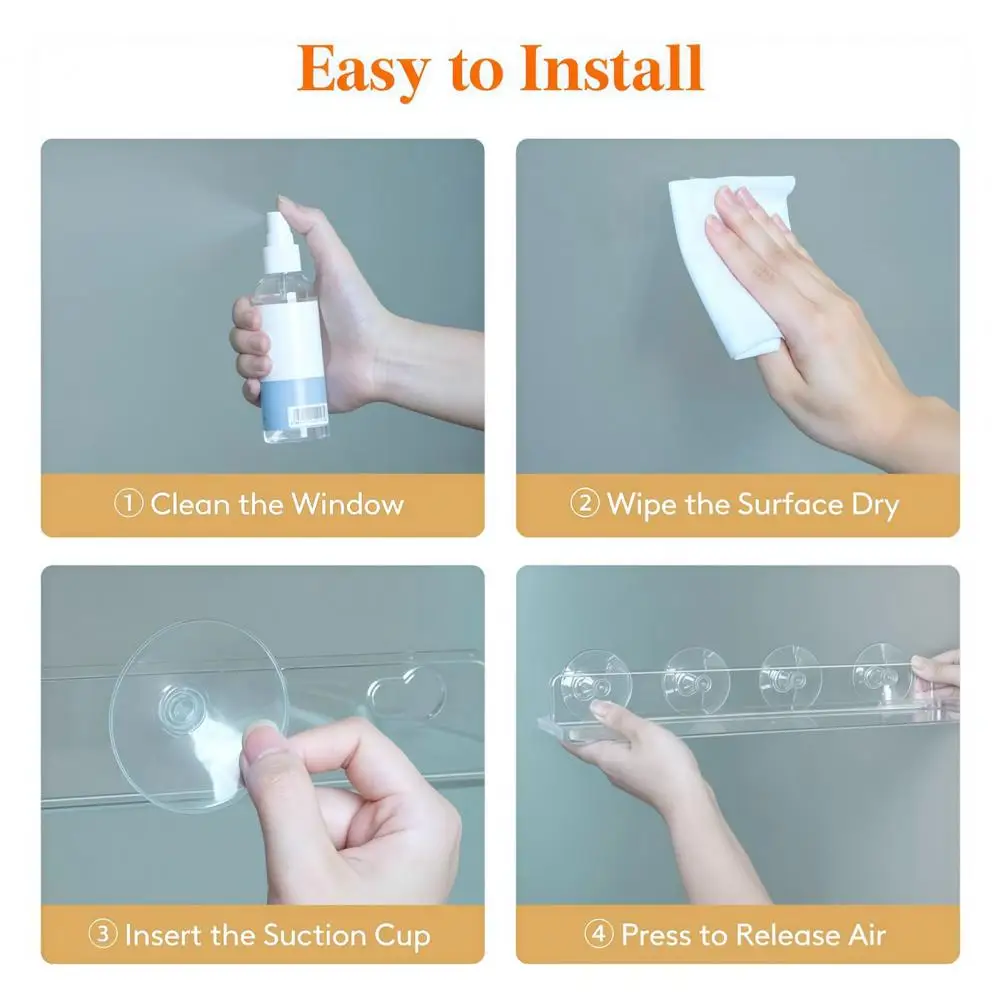 Easy to Install

① Clean the Window

② Wipe the Surface Dry

③ Insert the Suction Cup

④ Press to Release Air