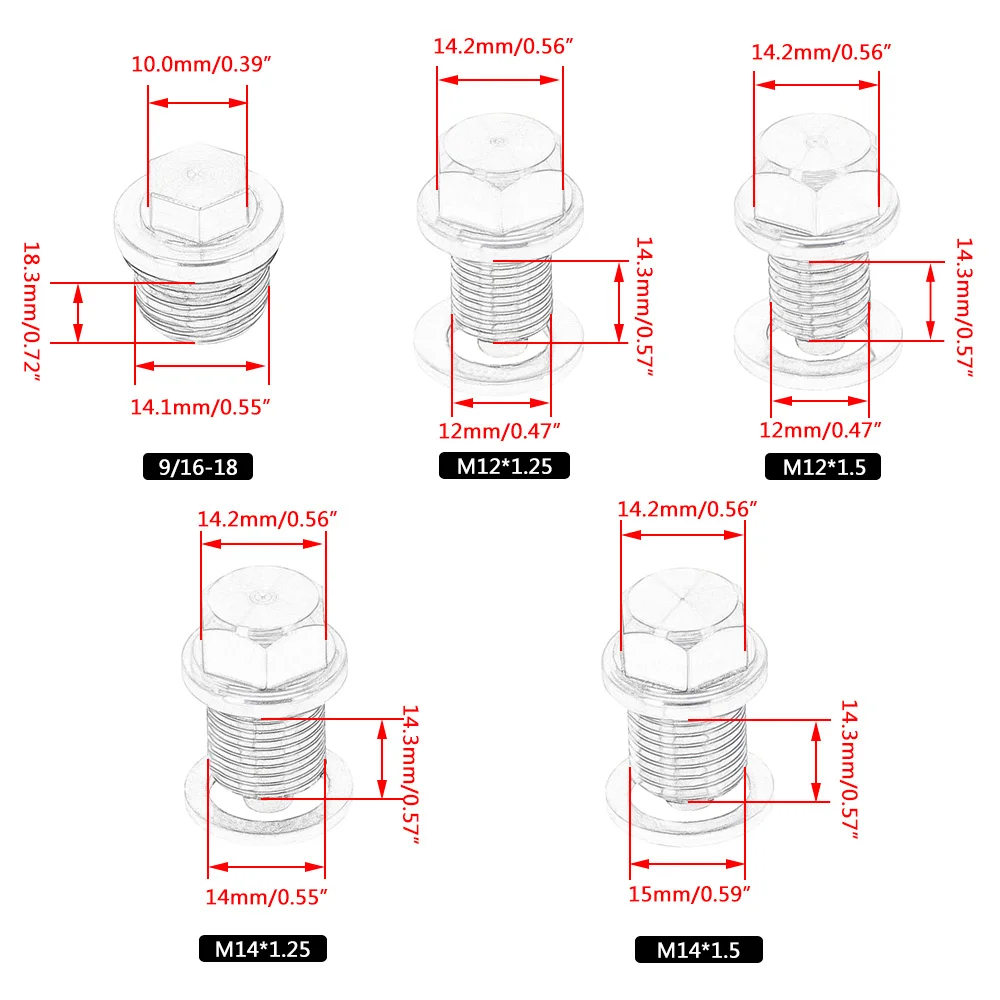 10.0mm/0.39″

18.3mm/0.72″

14.1mm/0.55″

9/16-18

14.2mm/0.56″

14.3mm/0.57″

12mm/0.47″

M12*1.25

14.2mm/0.56″

14.3mm/0.57″

12mm/0.47″

M12*1.5

14.2mm/0.56″

14.3mm/0.57″

14mm/0.55″

M14*1.25

14.2mm/0.56″

14.3mm/0.57″

15mm/0.59″

M14*1.5