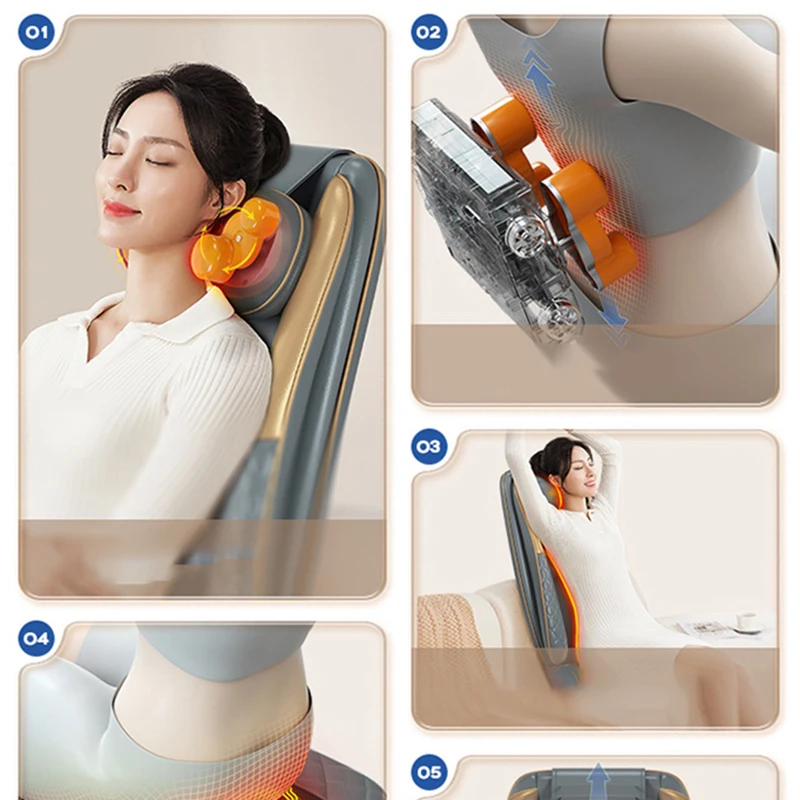 01

02

03

04

05