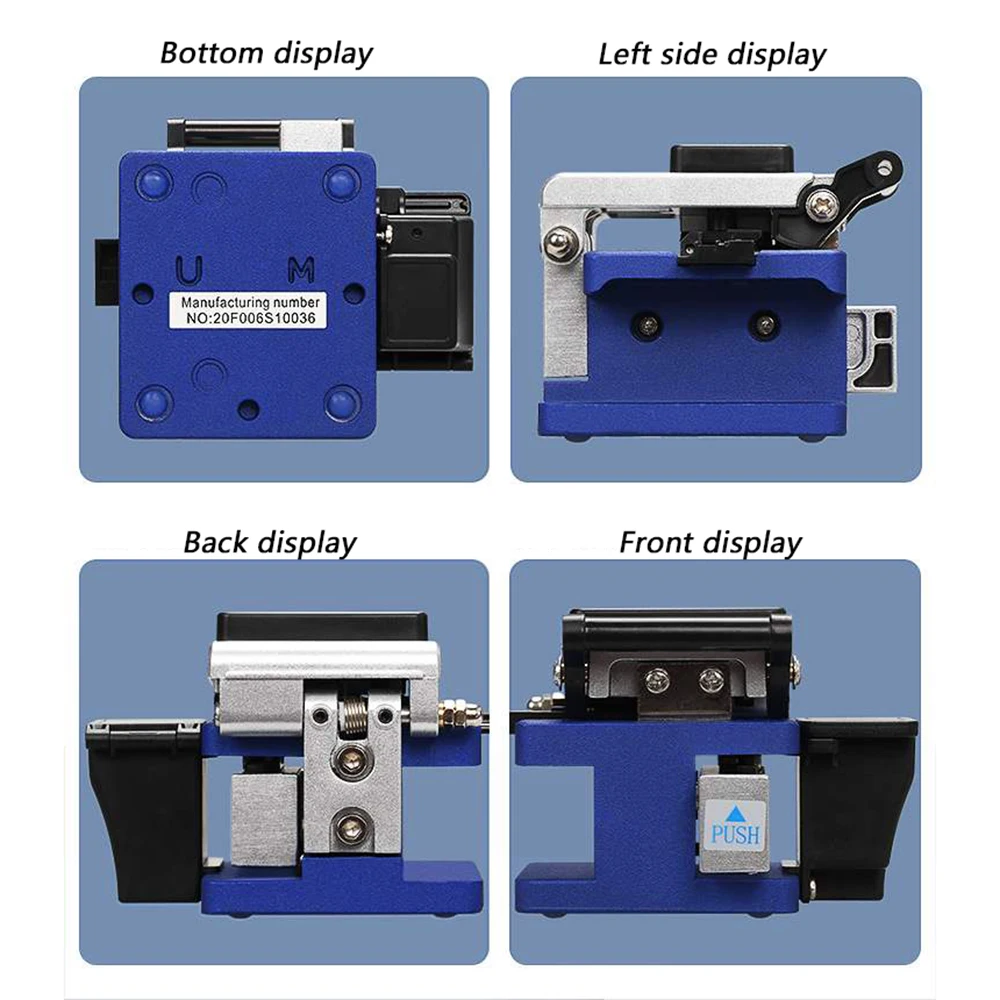 Bottom display

U M

Manufacturing number
NO:20F006S10036

Left side display

Back display

Front display

PUSH