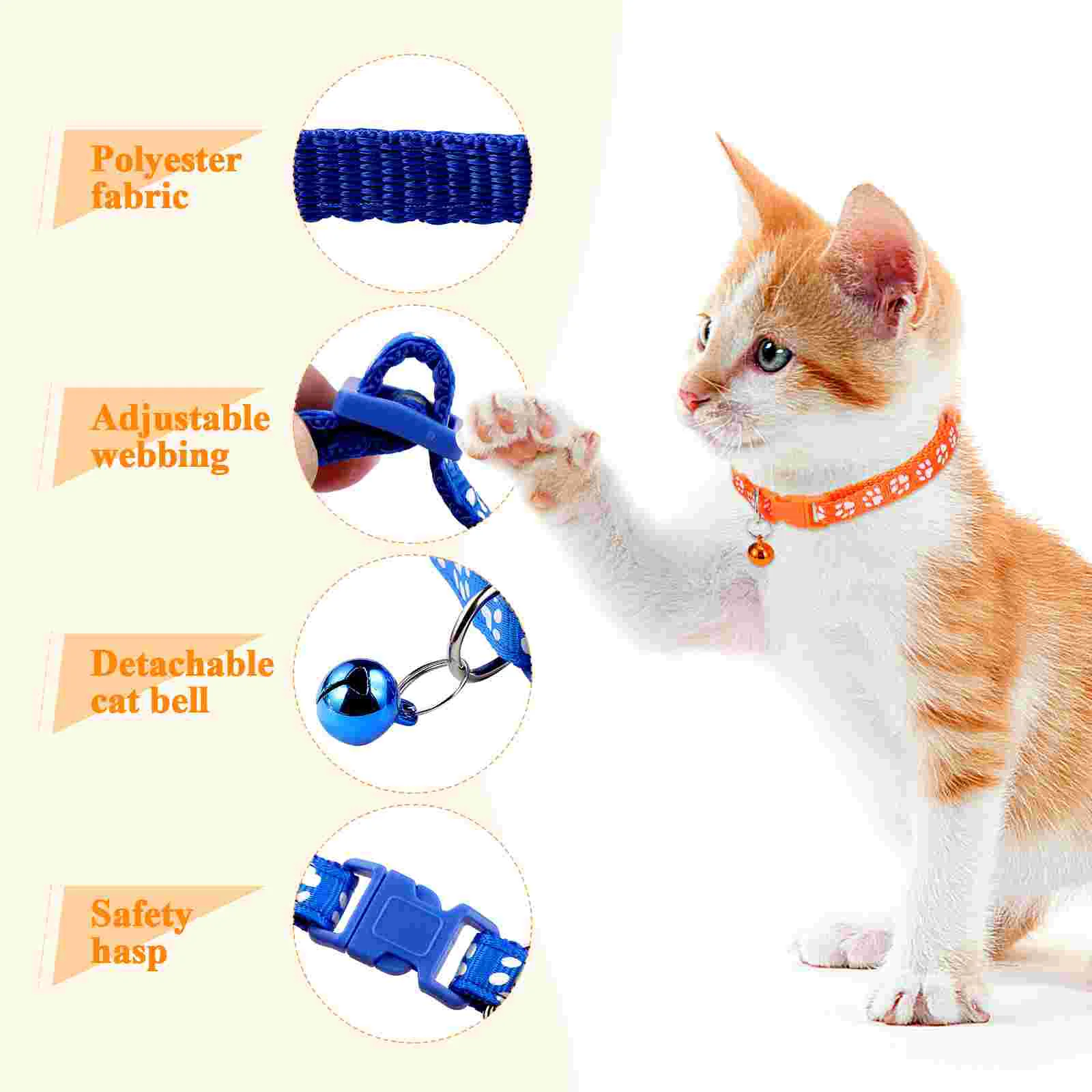 Polyester fabric

Adjustable webbing

Detachable cat bell

Safety hasp