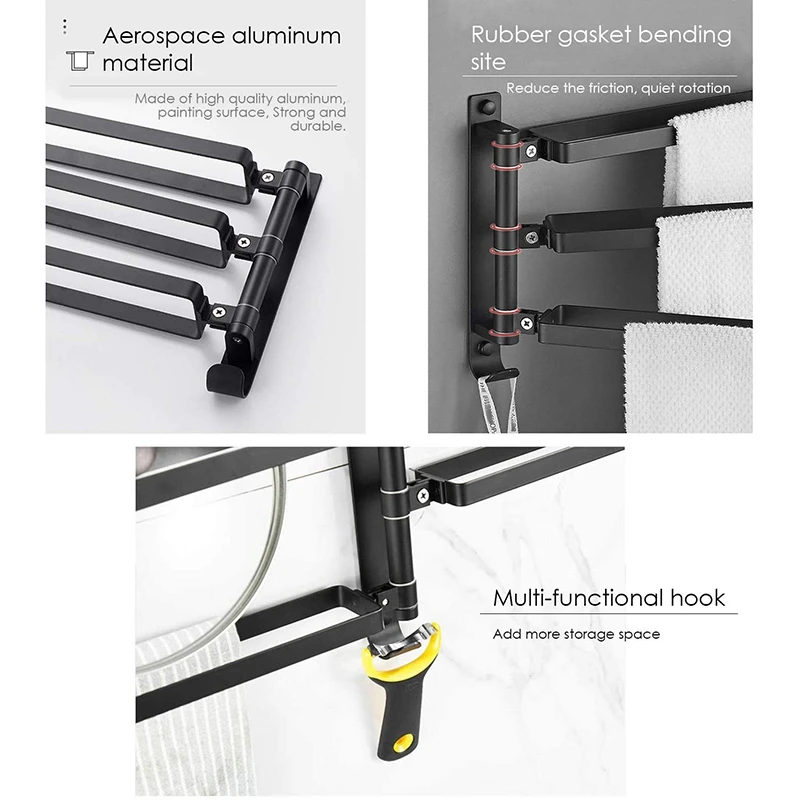 Aerospace aluminum material

Made of high quality aluminum, painting surface, Strong and durable.

Rubber gasket bending site

Reduce the friction, quiet rotation

Multi-functional hook

Add more storage space