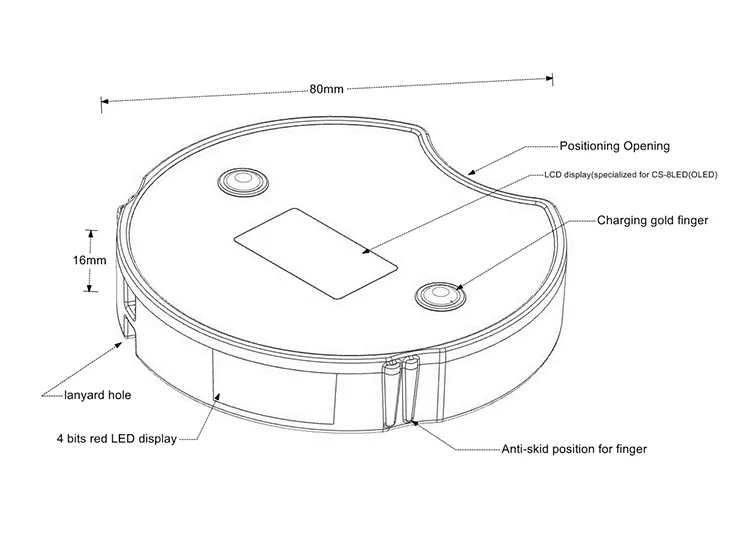 80mm

Positioning Opening

LCD display(specialized for CS-8LED(OLED)

Charging gold finger

16mm

lanyard hole

4 bits red LED display

Anti-skid position for finger