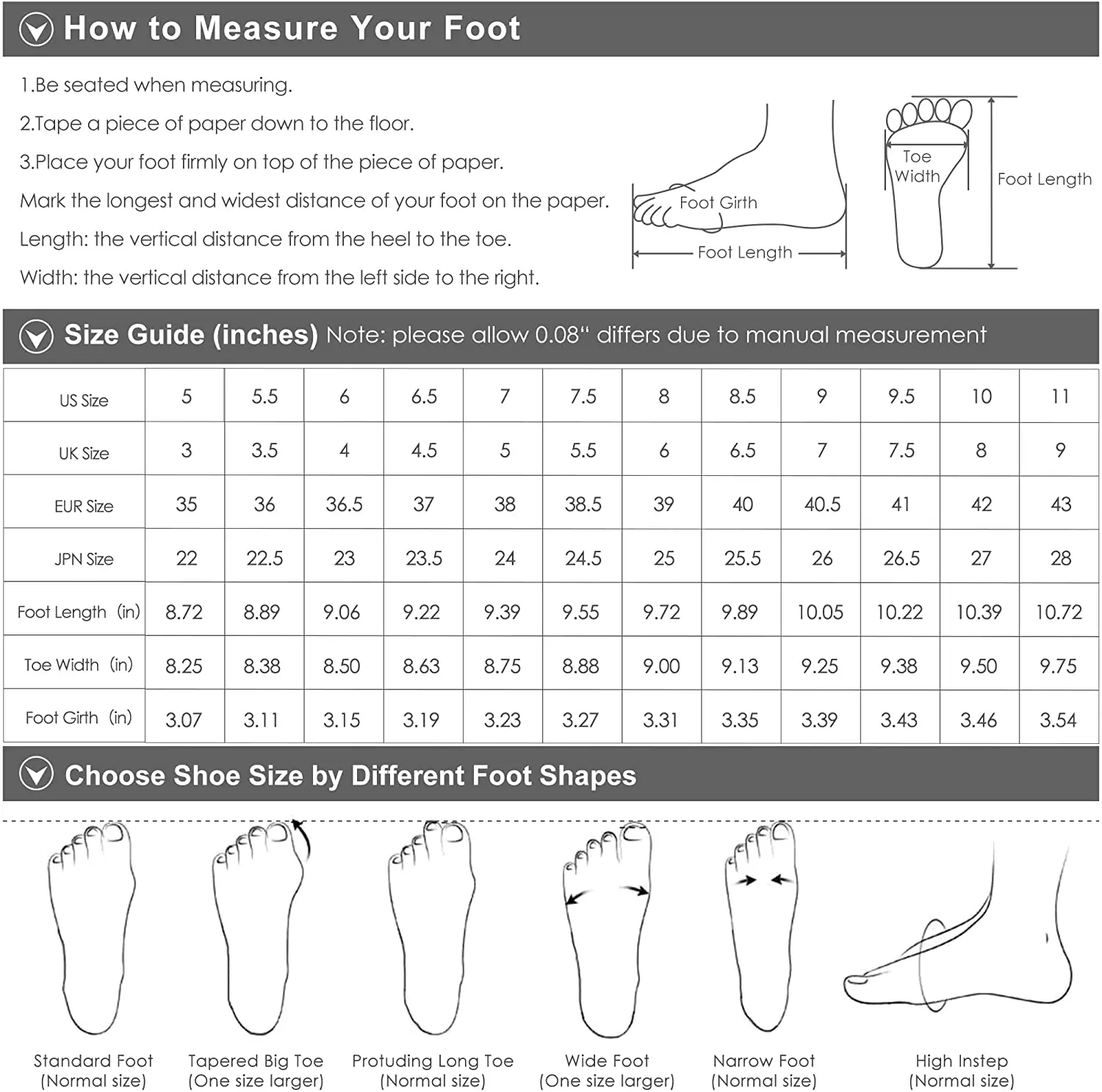 How to Measure Your Foot

1.Be seated when measuring.

2.Tape a piece of paper down to the floor.

3.Place your foot firmly on top of the piece of paper.

Mark the longest and widest distance of your foot on the paper.

Length: the vertical distance from the heel to the toe.

Width: the vertical distance from the left side to the right.

Foot Girth

Foot Length

Toe Width

Foot Length

Size Guide (inches) Note: please allow 0.08" differs due to manual measurement

| US Size | 5 | 5.5 | 6 | 6.5 | 7 | 7.5 | 8 | 8.5 | 9 | 9.5 | 10 | 11 |
|---|---|---|---|---|---|---|---|---|---|---|---|---|
| UK Size | 3 | 3.5 | 4 | 4.5 | 5 | 5.5 | 6 | 6.5 | 7 | 7.5 | 8 | 9 |
| EUR Size | 35 | 36 | 36.5 | 37 | 38 | 38.5 | 39 | 40 | 40.5 | 41 | 42 | 43 |
| JPN Size | 22 | 22.5 | 23 | 23.5 | 24 | 24.5 | 25 | 25.5 | 26 | 26.5 | 27 | 28 |
| Foot Length (in) | 8.72 | 8.89 | 9.06 | 9.22 | 9.39 | 9.55 | 9.72 | 9.89 | 10.05 | 10.22 | 10.39 | 10.72 |
| Toe Width (in) | 8.25 | 8.38 | 8.50 | 8.63 | 8.75 | 8.88 | 9.00 | 9.13 | 9.25 | 9.38 | 9.50 | 9.75 |
| Foot Girth (in) | 3.07 | 3.11 | 3.15 | 3.19 | 3.23 | 3.27 | 3.31 | 3.35 | 3.39 | 3.43 | 3.46 | 3.54 |

Choose Shoe Size by Different Foot Shapes

Standard Foot (Normal size)

Tapered Big Toe (One size larger)

Protuding Long Toe (Normal size)

Wide Foot (One size larger)

Narrow Foot (Normal size)

High Instep (Normal size)