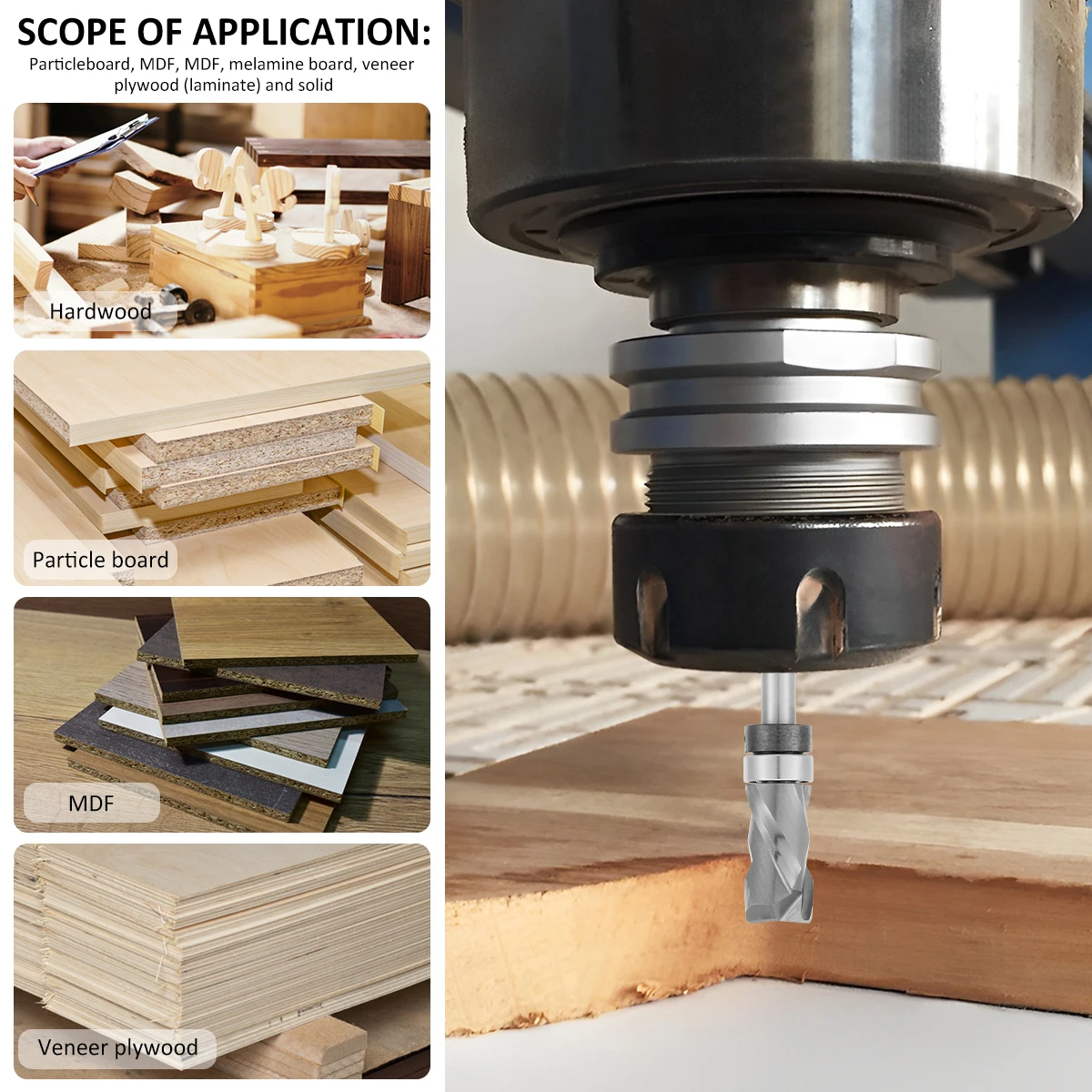 SCOPE OF APPLICATION:
Particleboard, MDF, MDF, melamine board, veneer plywood (laminate) and solid

Hardwood

Particle board

MDF

Veneer plywood