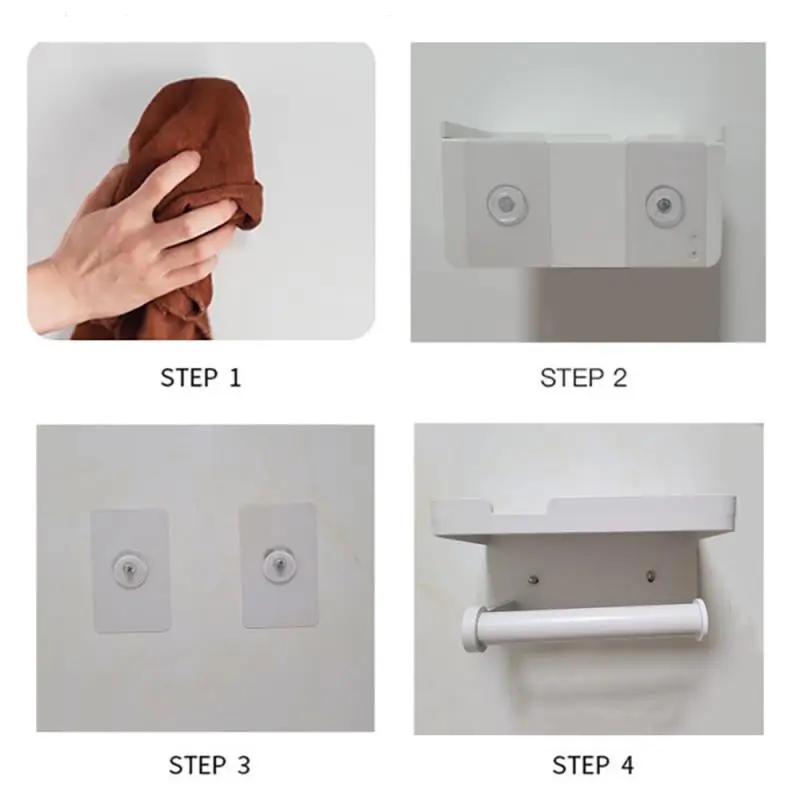 STEP 1

STEP 2

STEP 3

STEP 4