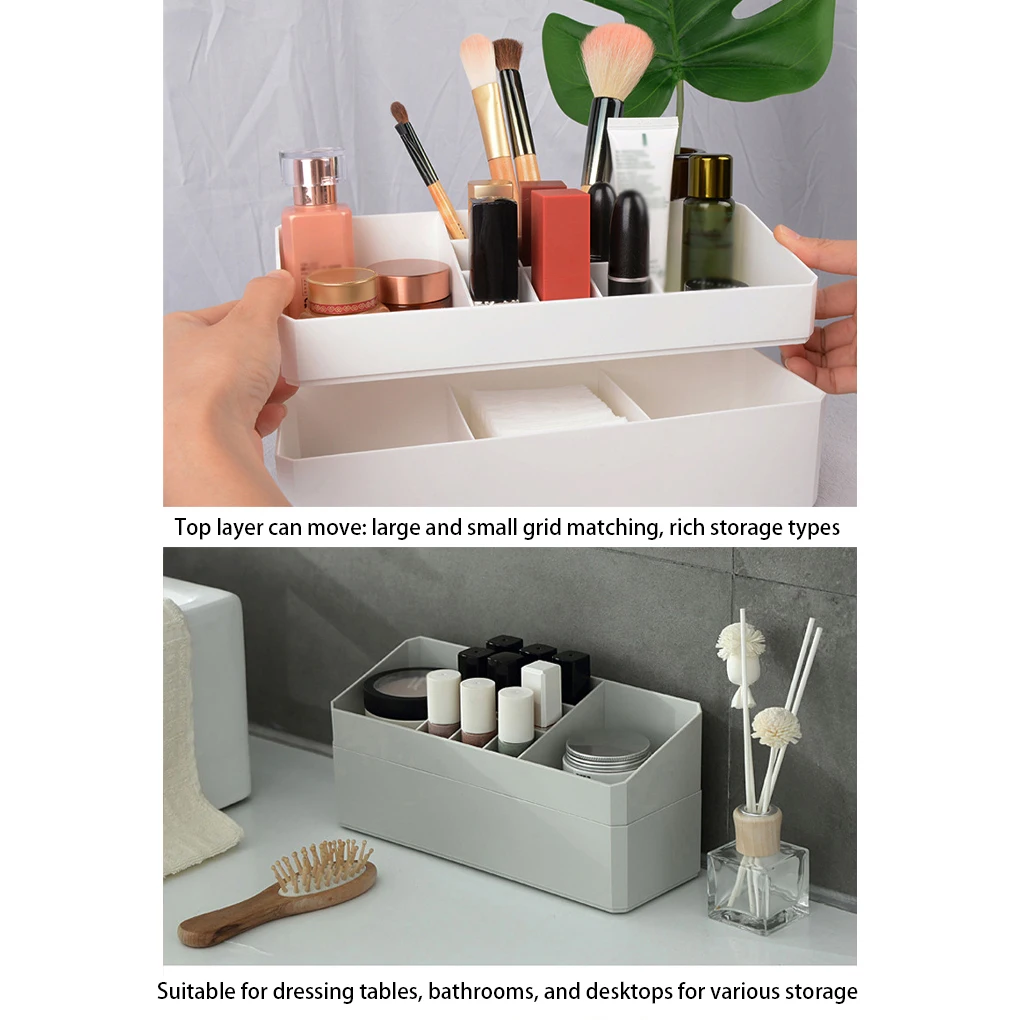 Top layer can move: large and small grid matching, rich storage types

Suitable for dressing tables, bathrooms, and desktops for various storage