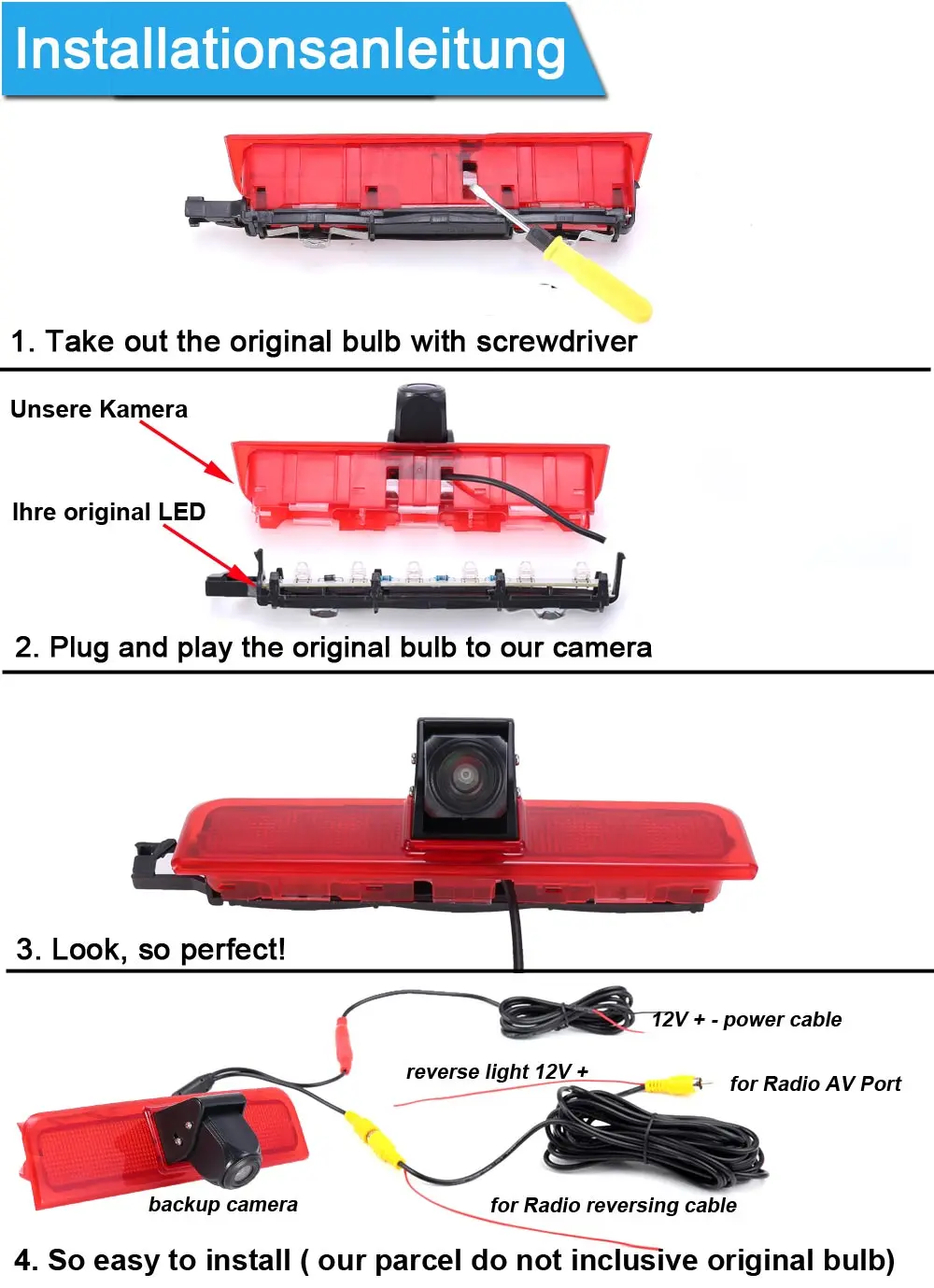 Installationsanleitung

1. Take out the original bulb with screwdriver

Unsere Kamera

Ihre original LED

2. Plug and play the original bulb to our camera

3. Look, so perfect!

12V + - power cable

reverse light 12V +

for Radio AV Port

backup camera

for Radio reversing cable

4. So easy to install ( our parcel do not inclusive original bulb)