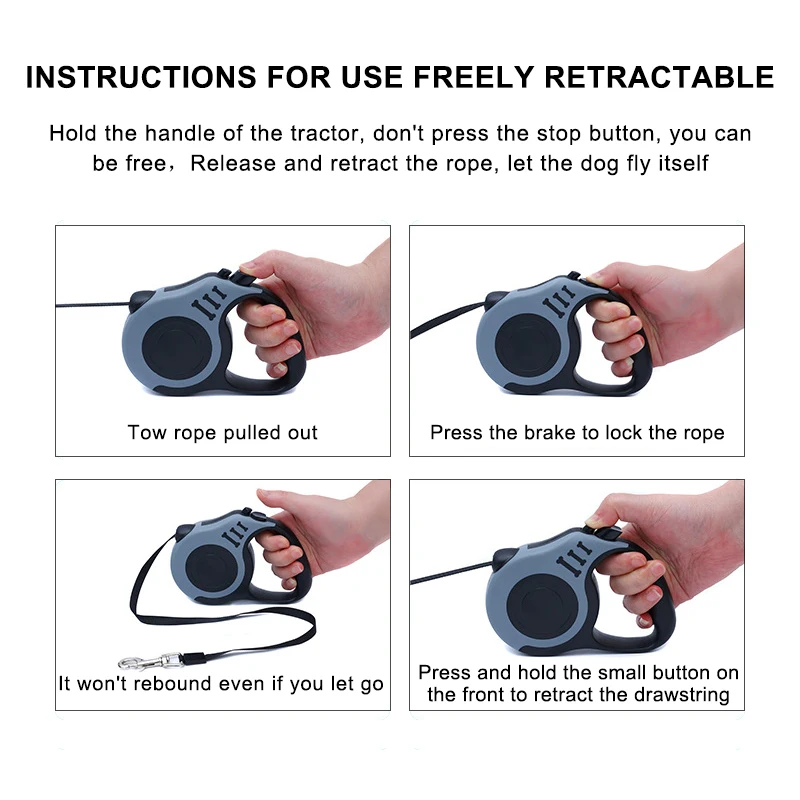 INSTRUCTIONS FOR USE FREELY RETRACTABLE

Hold the handle of the tractor, don't press the stop button, you can be free，Release and retract the rope, let the dog fly itself

Tow rope pulled out

Press the brake to lock the rope

It won't rebound even if you let go

Press and hold the small button on the front to retract the drawstring