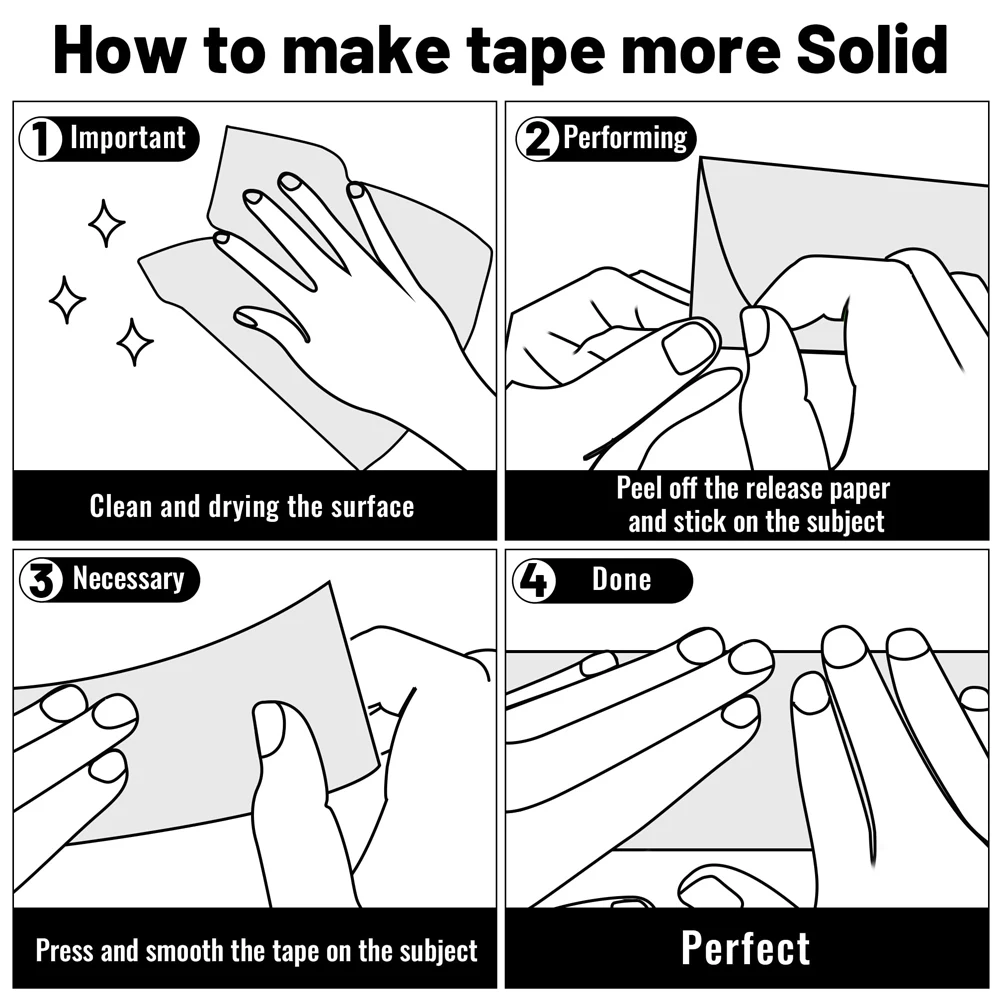 How to make tape more Solid

1 Important

Clean and drying the surface

2 Performing

Peel off the release paper and stick on the subject

3 Necessary

Press and smooth the tape on the subject

4 Done

Perfect