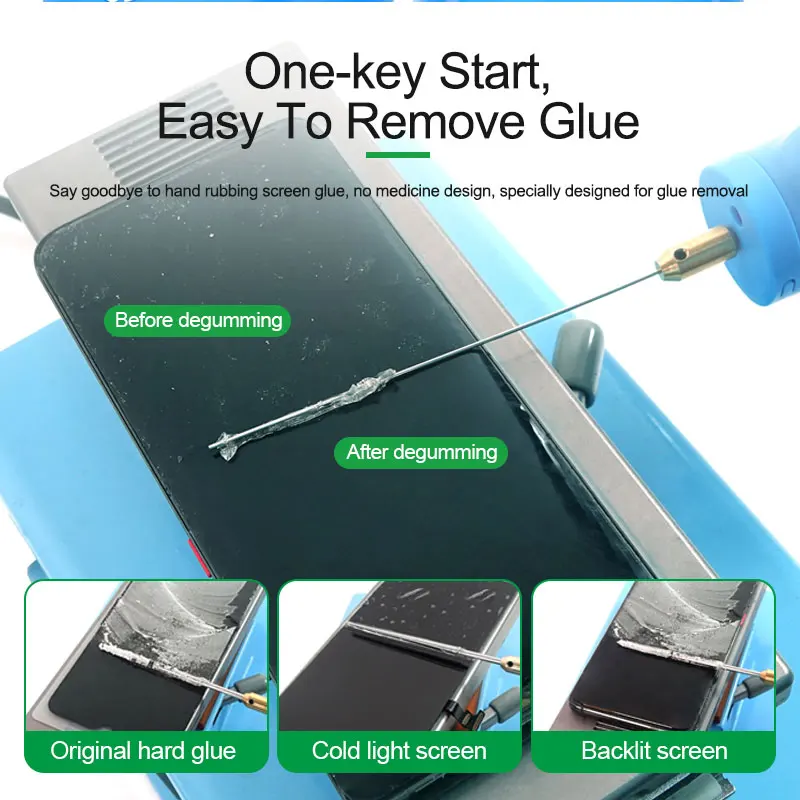 One-key Start,
Easy To Remove Glue

Say goodbye to hand rubbing screen glue, no medicine design, specially designed for glue removal

Before degumming

After degumming

Original hard glue

Cold light screen

Backlit screen