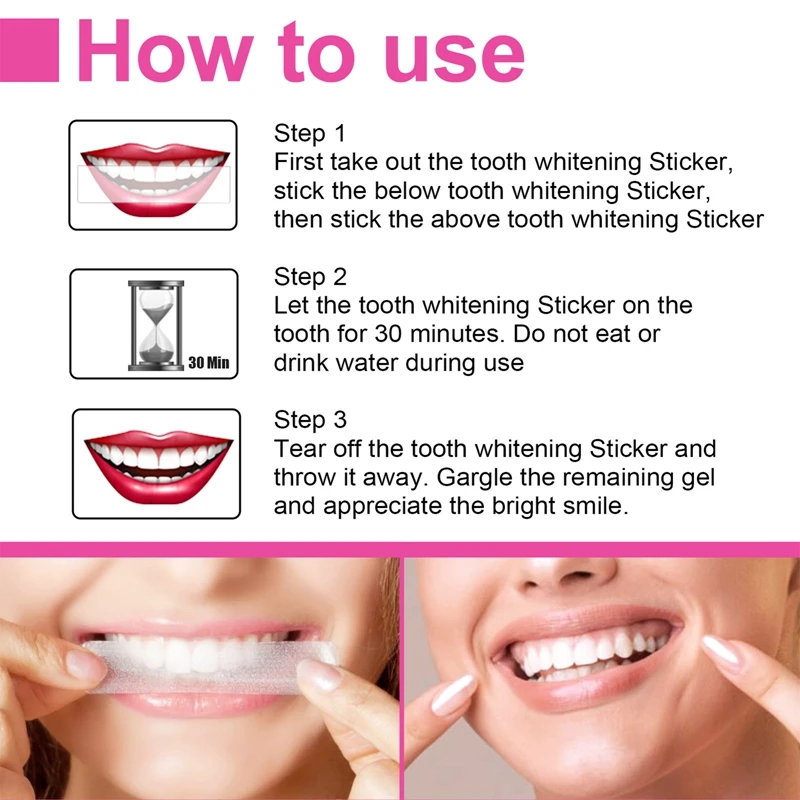 How to use

Step 1
First take out the tooth whitening Sticker, stick the below tooth whitening Sticker, then stick the above tooth whitening Sticker

30 Min

Step 2
Let the tooth whitening Sticker on the tooth for 30 minutes. Do not eat or drink water during use

Step 3
Tear off the tooth whitening Sticker and throw it away. Gargle the remaining gel and appreciate the bright smile.