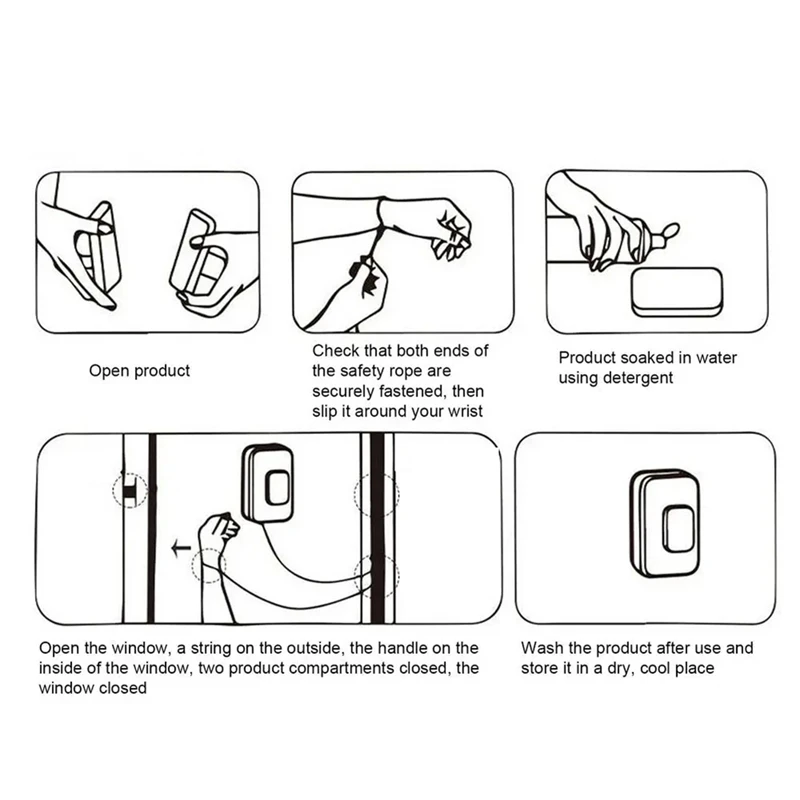 Open product

Check that both ends of the safety rope are securely fastened, then slip it around your wrist

Product soaked in water using detergent

Open the window, a string on the outside, the handle on the inside of the window, two product compartments closed, the window closed

Wash the product after use and store it in a dry, cool place