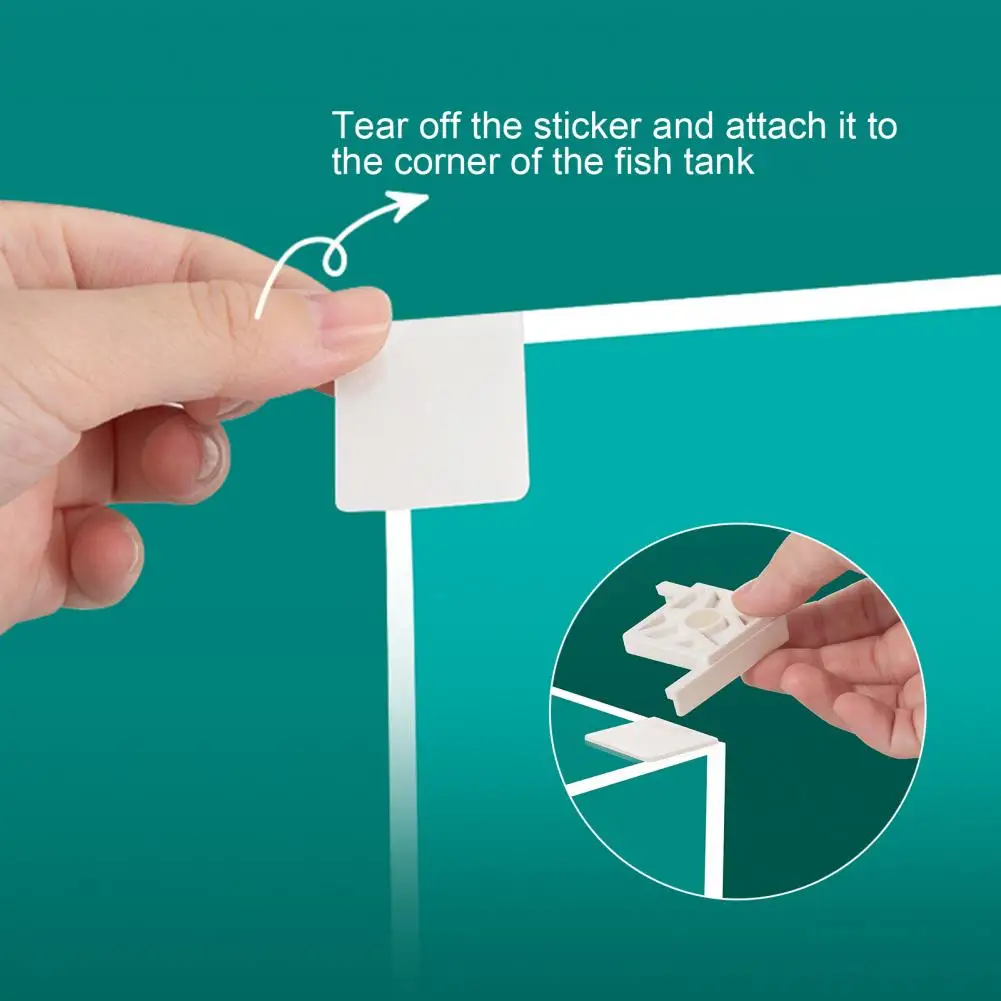 Tear off the sticker and attach it to the corner of the fish tank