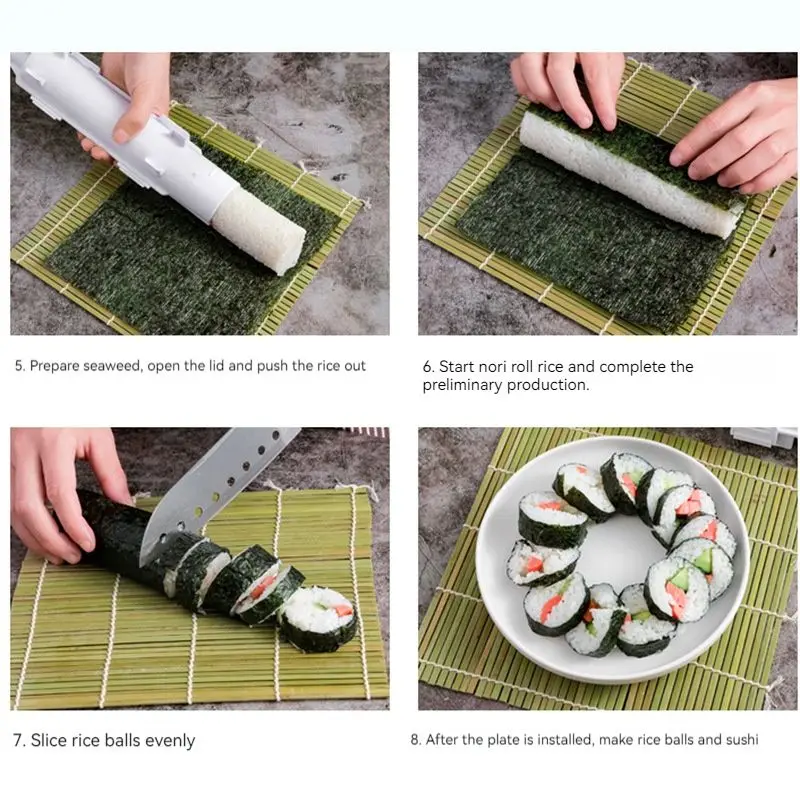 5. Prepare seaweed, open the lid and push the rice out

6. Start nori roll rice and complete the preliminary production.

7. Slice rice balls evenly

8. After the plate is installed, make rice balls and sushi