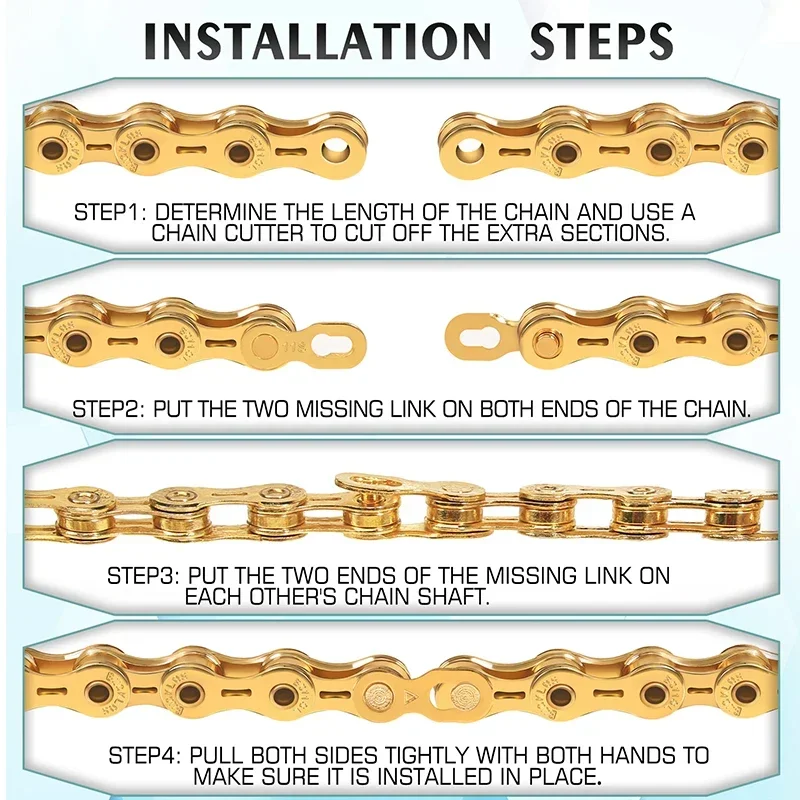 INSTALLATION STEPS

STEP1: DETERMINE THE LENGTH OF THE CHAIN AND USE A CHAIN CUTTER TO CUT OFF THE EXTRA SECTIONS.

STEP2: PUT THE TWO MISSING LINK ON BOTH ENDS OF THE CHAIN.

STEP3: PUT THE TWO ENDS OF THE MISSING LINK ON EACH OTHER'S CHAIN SHAFT.

STEP4: PULL BOTH SIDES TIGHTLY WITH BOTH HANDS TO MAKE SURE IT IS INSTALLED IN PLACE.