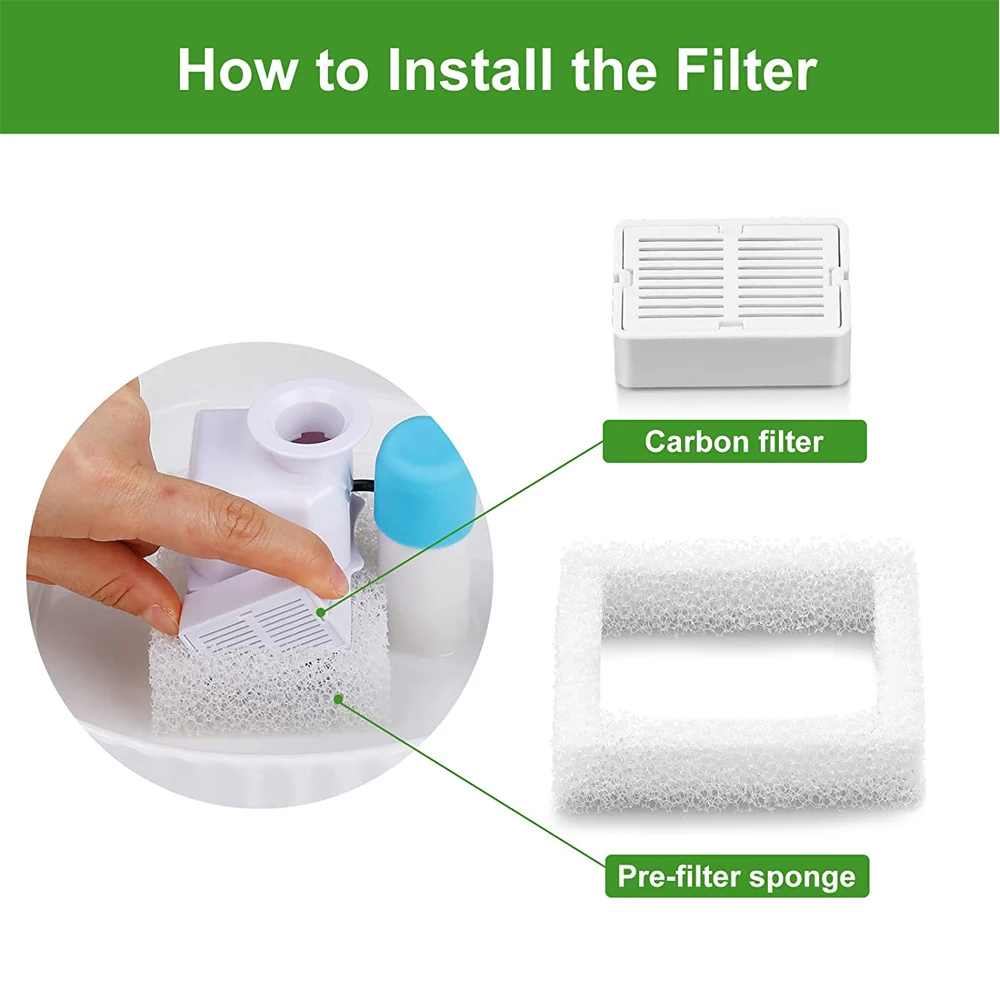 How to Install the Filter

Carbon filter

Pre-filter sponge