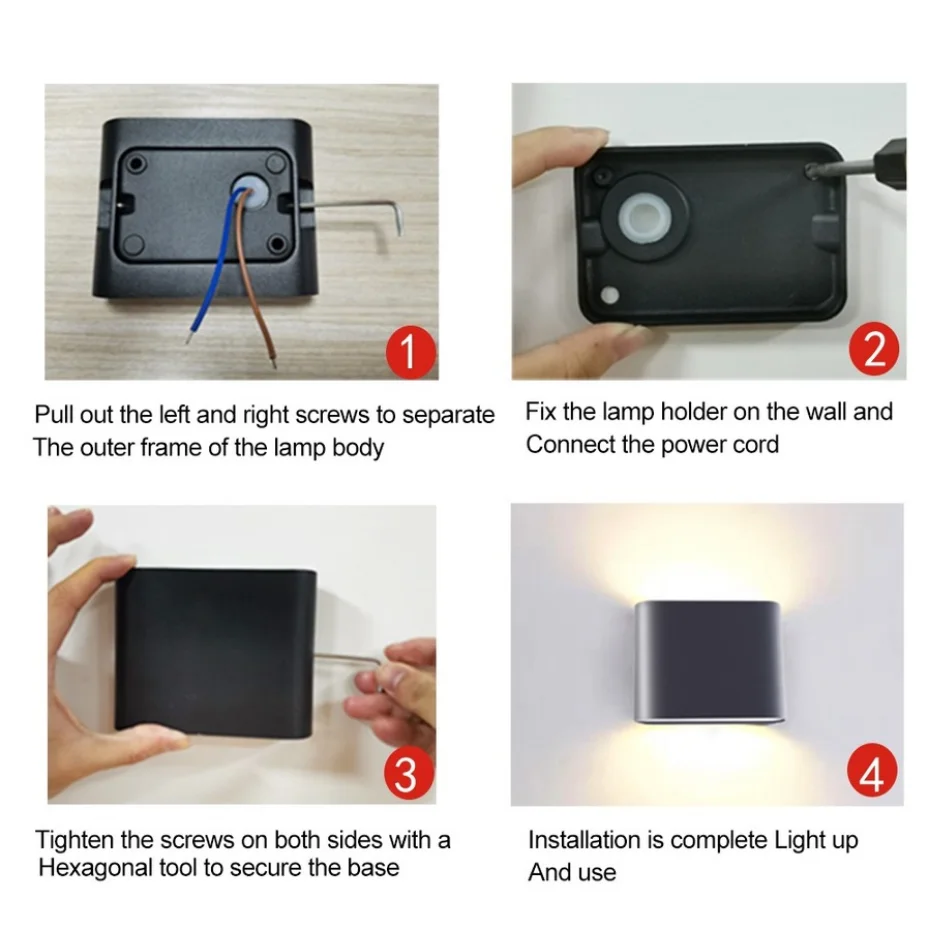 1

Pull out the left and right screws to separate The outer frame of the lamp body

2

Fix the lamp holder on the wall and Connect the power cord

3

Tighten the screws on both sides with a Hexagonal tool to secure the base

4

Installation is complete Light up And use