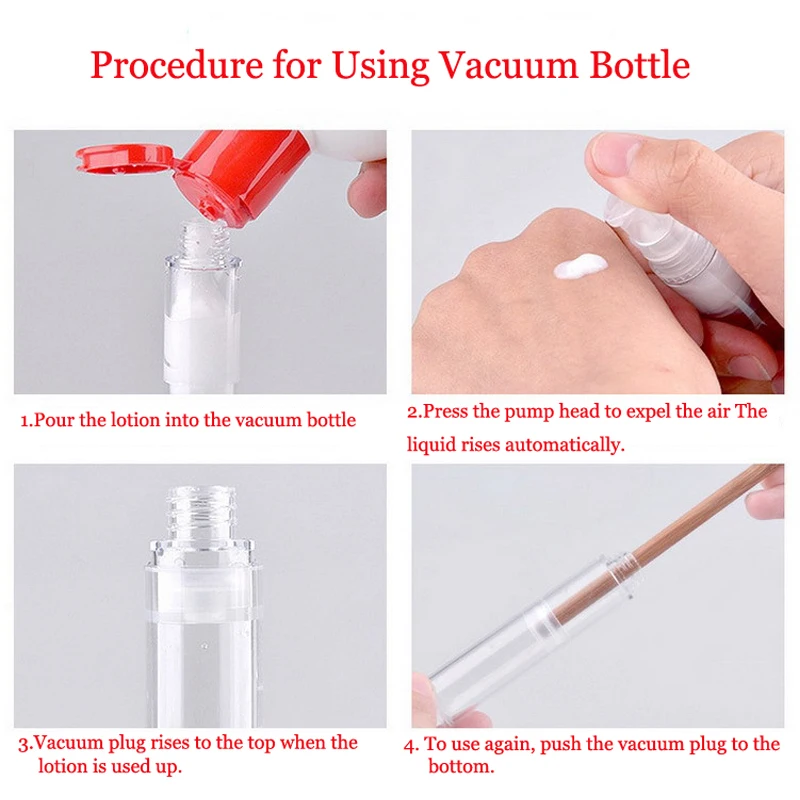 Procedure for Using Vacuum Bottle

1.Pour the lotion into the vacuum bottle

2.Press the pump head to expel the air The liquid rises automatically.

3.Vacuum plug rises to the top when the lotion is used up.

4. To use again, push the vacuum plug to the bottom.